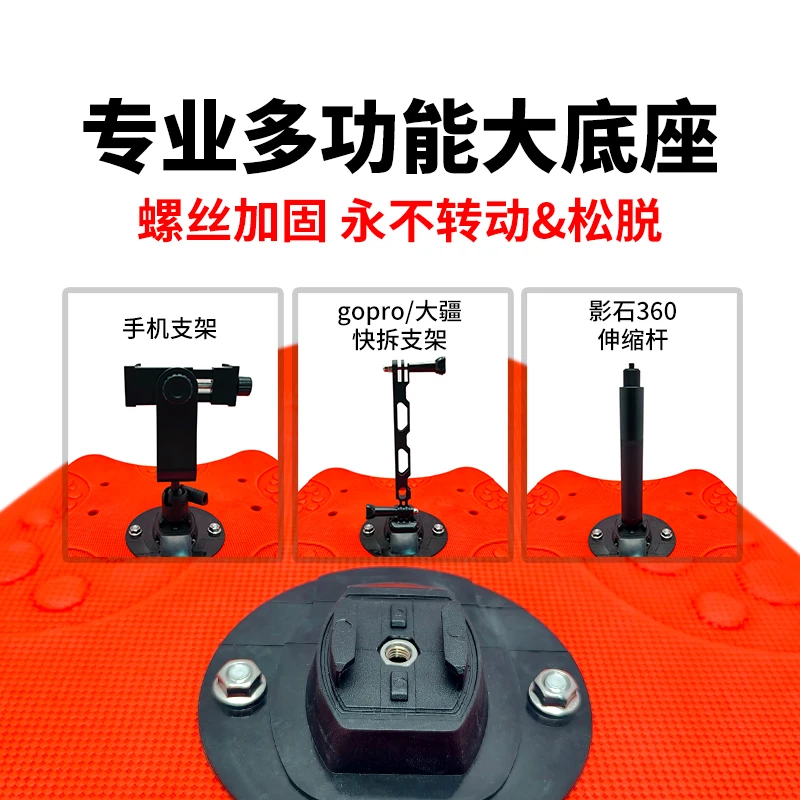 专业多功能大底座

螺丝加固 永不转动&松脱

手机支架

gopro/大疆
快拆支架

影石360
伸缩杆