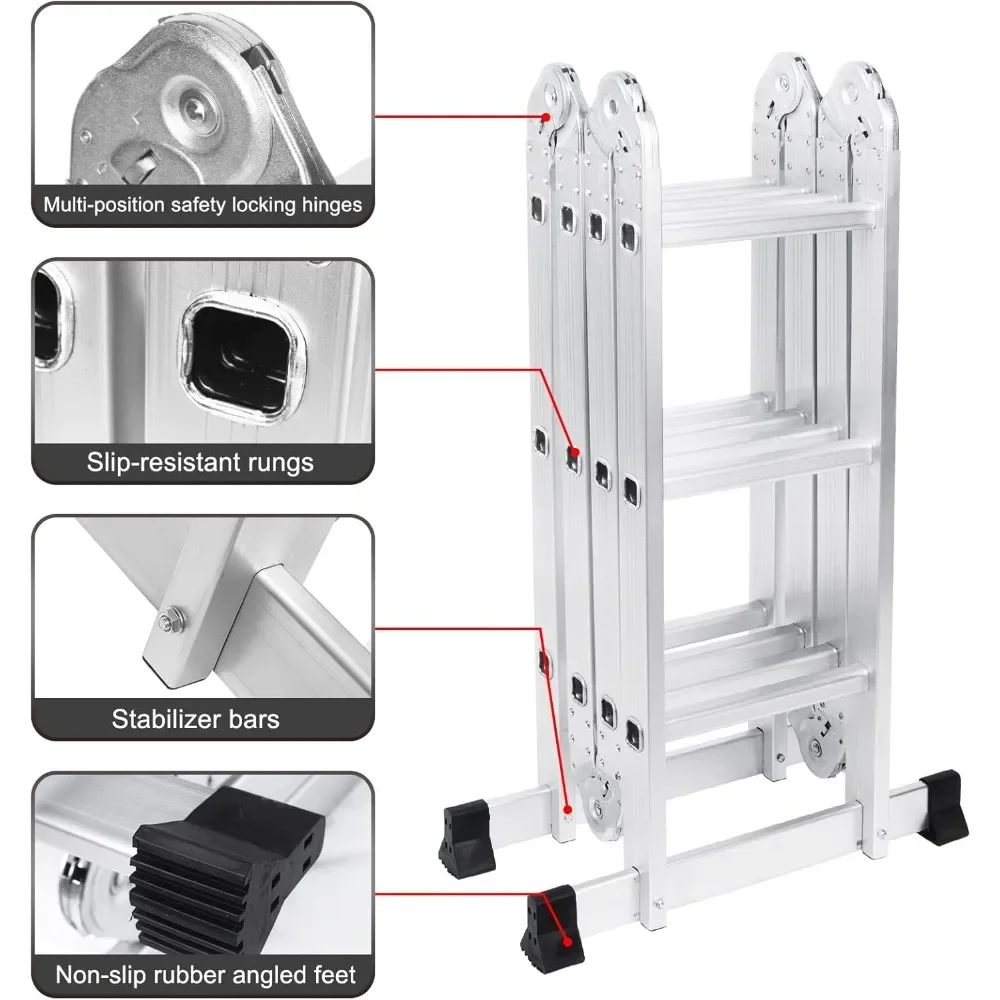 Multi-position safety locking hinges

Slip-resistant rungs

Stabilizer bars

Non-slip rubber angled feet