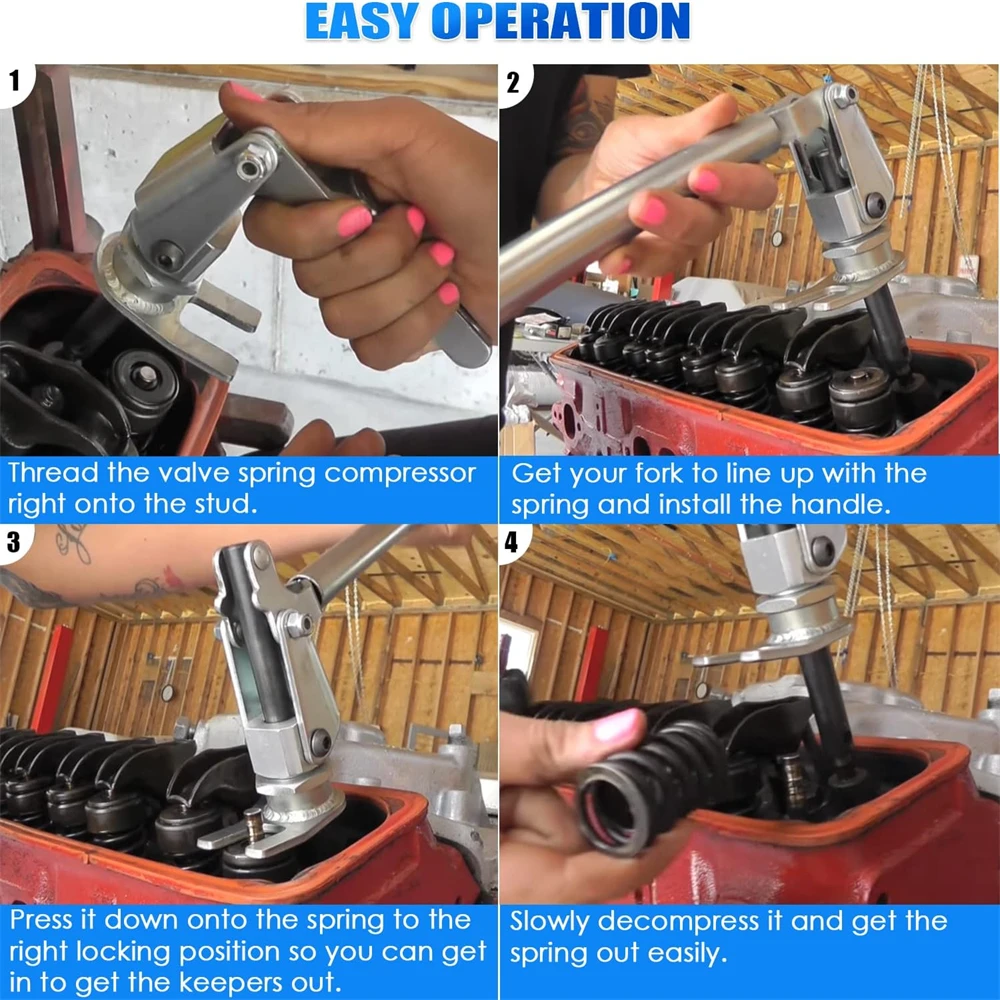 EASY OPERATION

1

Thread the valve spring compressor right onto the stud.

2

Get your fork to line up with the spring and install the handle.

3

Press it down onto the spring to the right locking position so you can get in to get the keepers out.

4

Slowly decompress it and get the spring out easily.