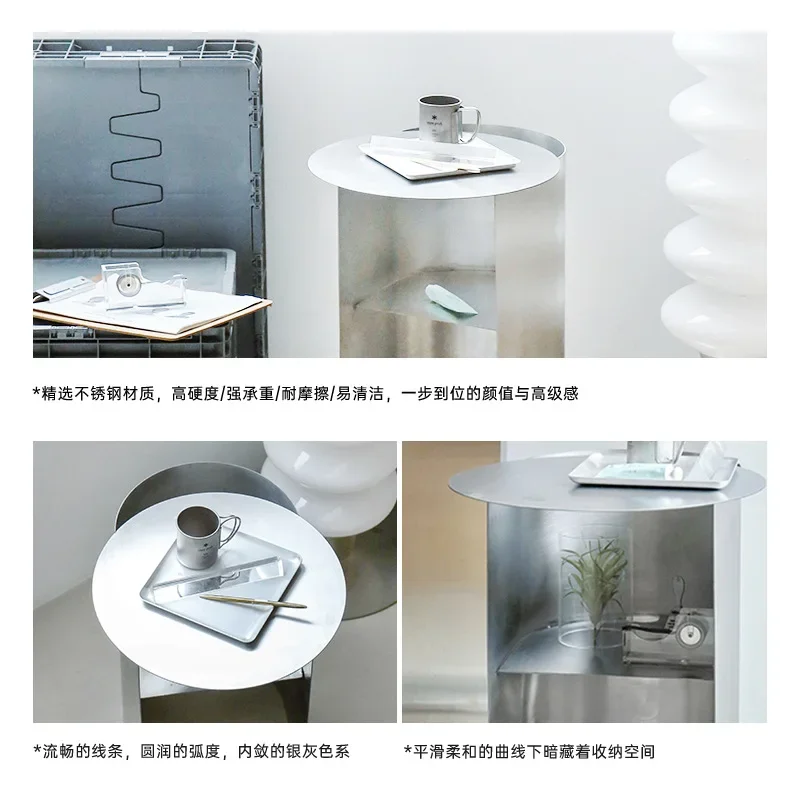 *精选不锈钢材质，高硬度/强承重/耐摩擦/易清洁，一步到位的颜值与高级感

*流畅的线条，圆润的弧度，内敛的银灰色系

*平滑柔和的曲线下暗藏着收纳空间