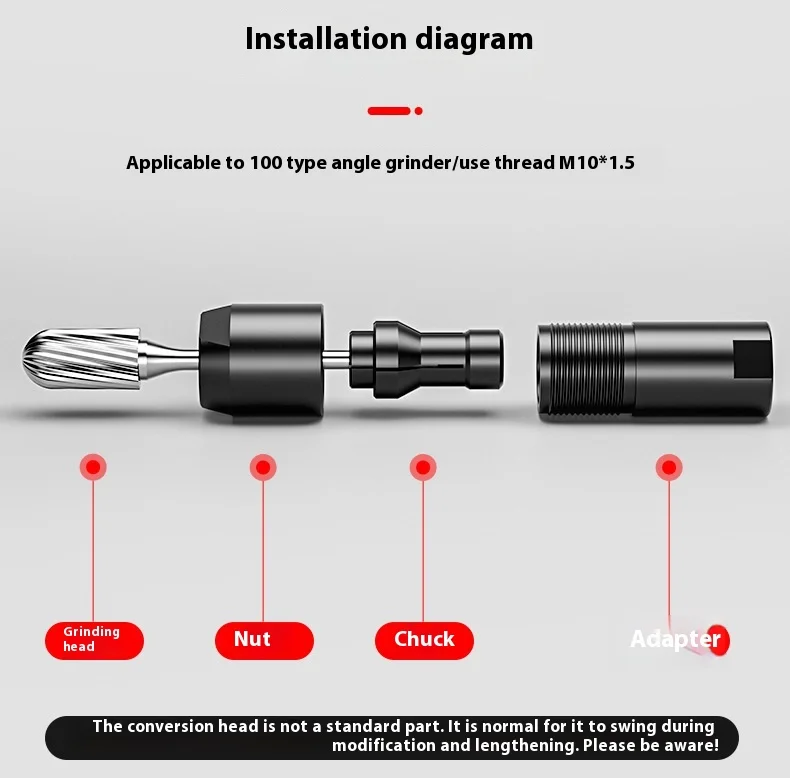 Installation diagram

Applicable to 100 type angle grinder/use thread M10*1.5

Grinding head

Nut

Chuck

Adapter

The conversion head is not a standard part. It is normal for it to swing during modification and lengthening. Please be aware!