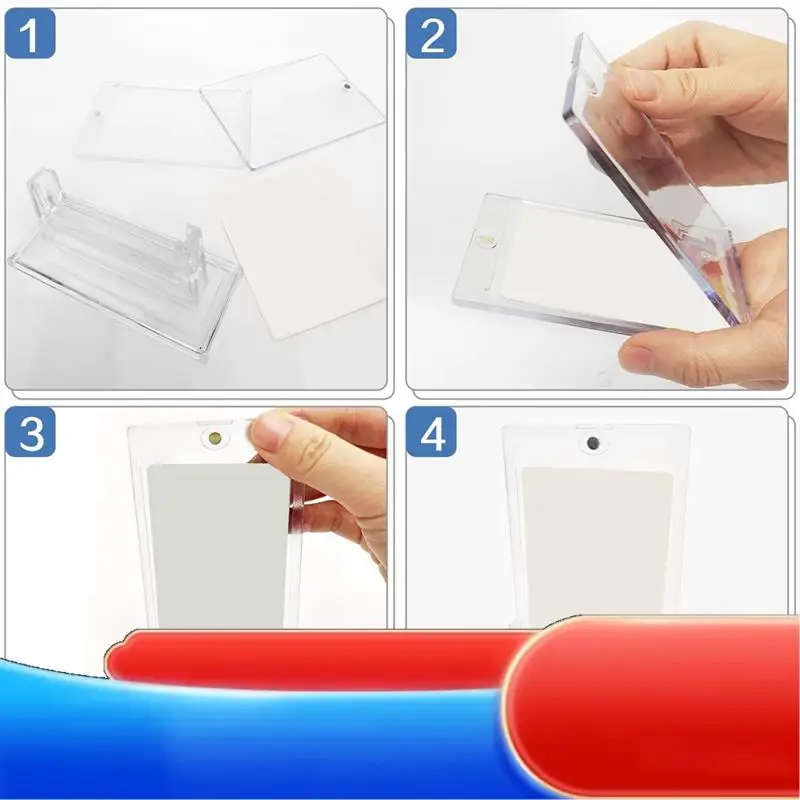 1

2

3

4