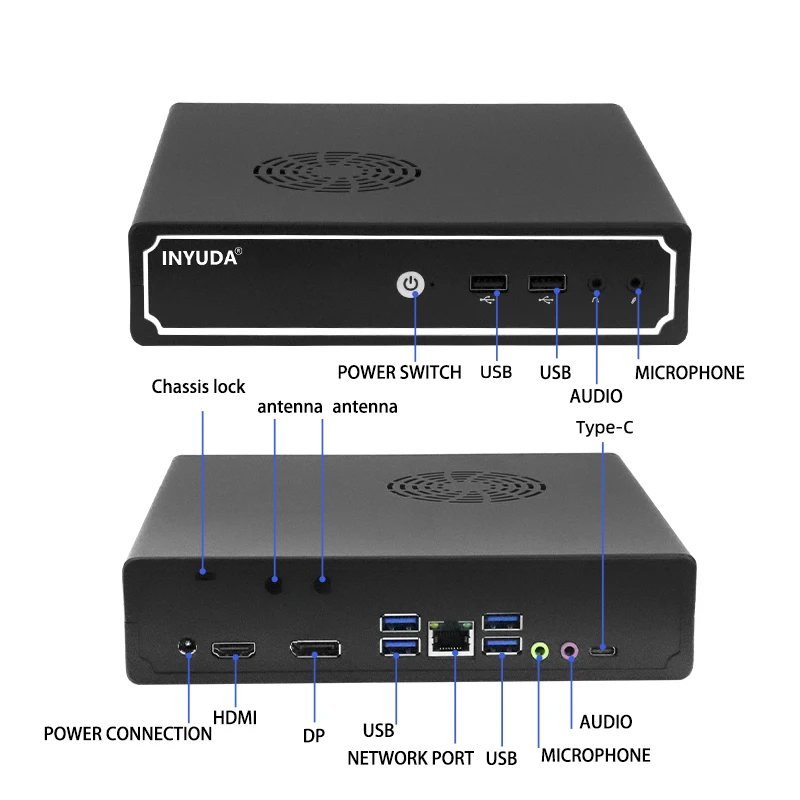 INYUDA®

POWER SWITCH
USB
USB
AUDIO
MICROPHONE

Chassis lock
antenna
antenna
Type-C

POWER CONNECTION
HDMI
DP
USB
NETWORK PORT
USB
MICROPHONE
AUDIO