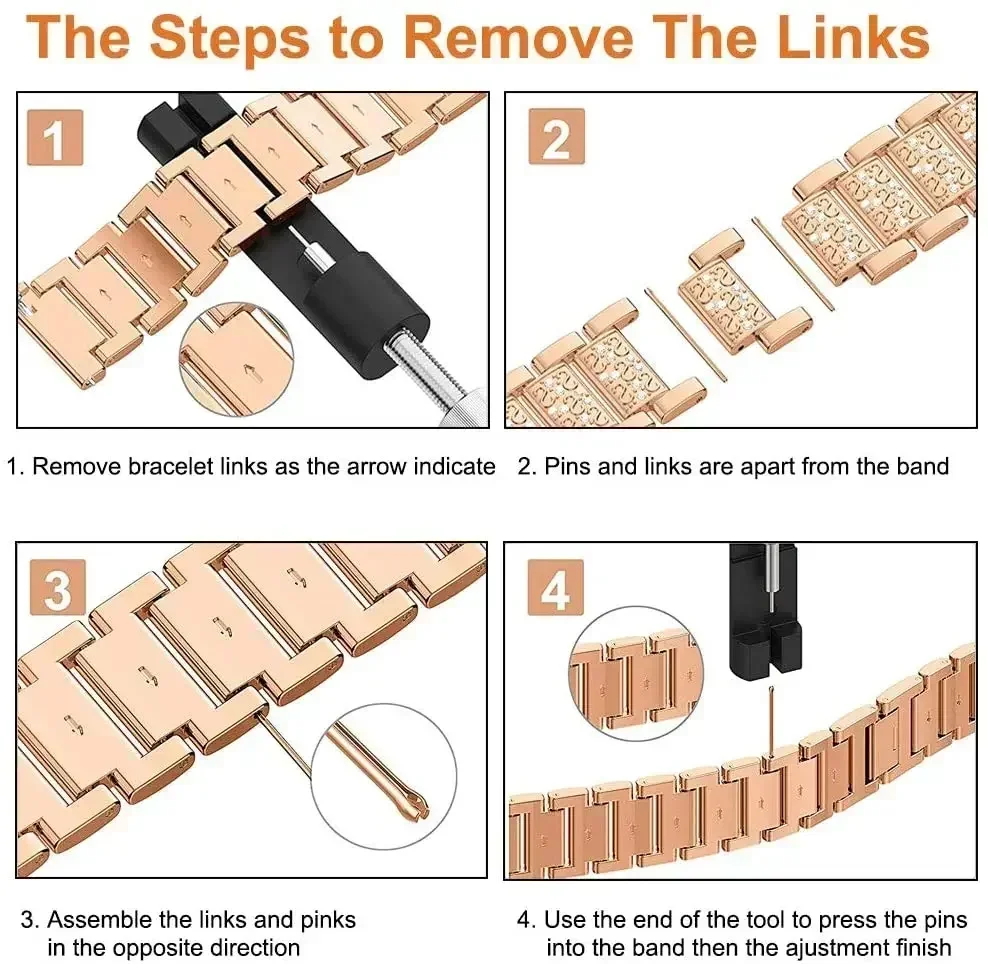 The Steps to Remove The Links

1

2

1. Remove bracelet links as the arrow indicate

2. Pins and links are apart from the band

3

4

3. Assemble the links and pinks in the opposite direction

4. Use the end of the tool to press the pins into the band then the ajustment finish