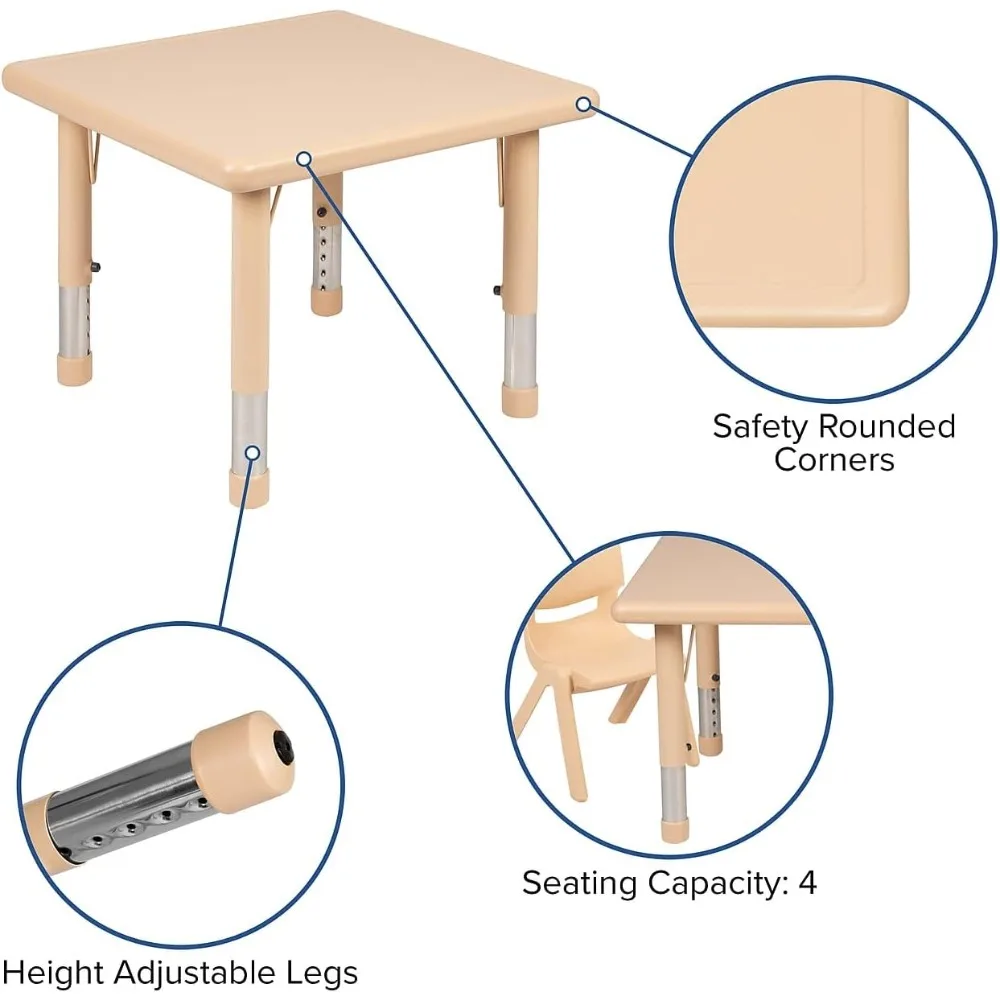 Safety Rounded Corners

Seating Capacity: 4

Height Adjustable Legs