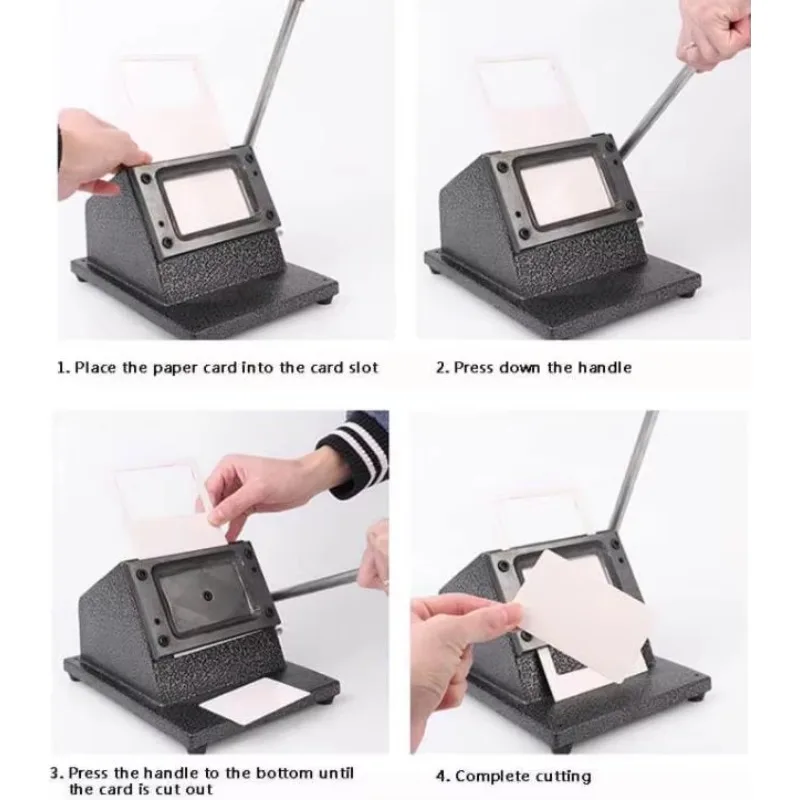 1. Place the paper card into the card slot

2. Press down the handle

3. Press the handle to the bottom until the card is cut out

4. Complete cutting