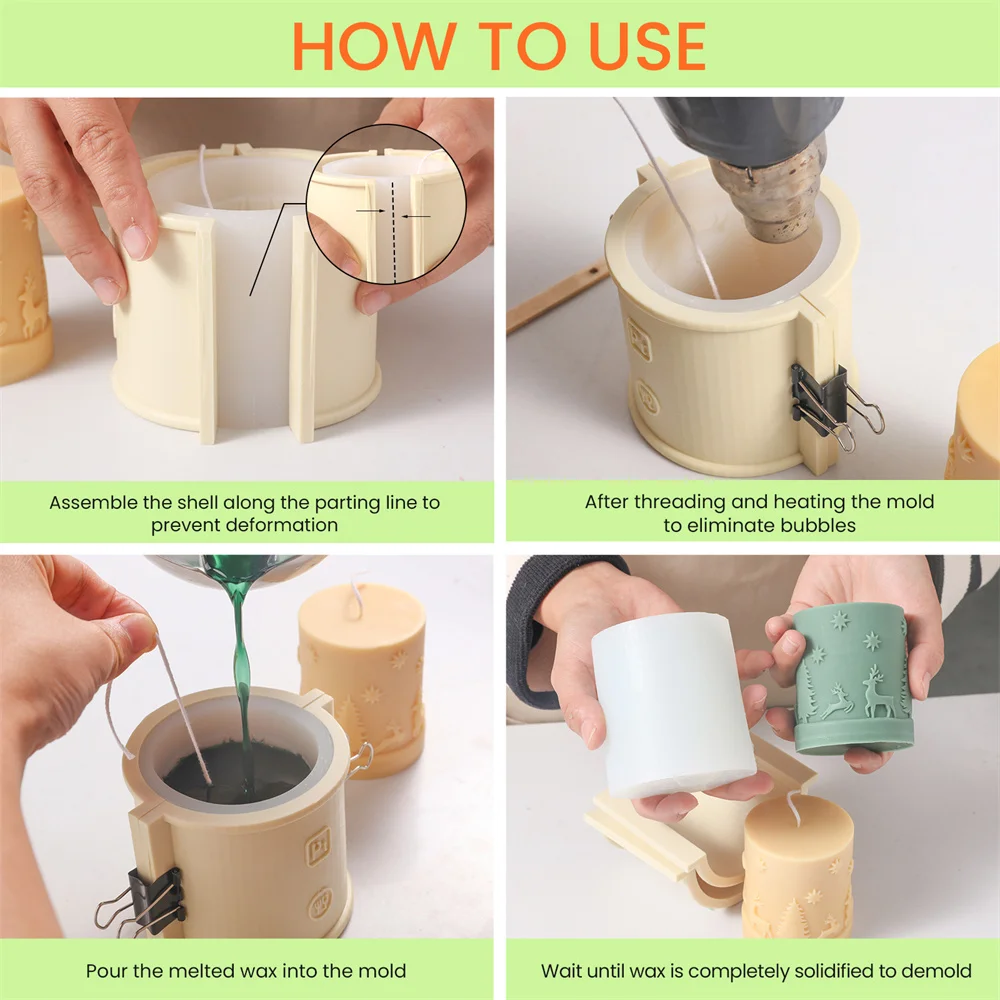 HOW TO USE

Assemble the shell along the parting line to prevent deformation

After threading and heating the mold to eliminate bubbles

Pour the melted wax into the mold

Wait until wax is completely solidified to demold