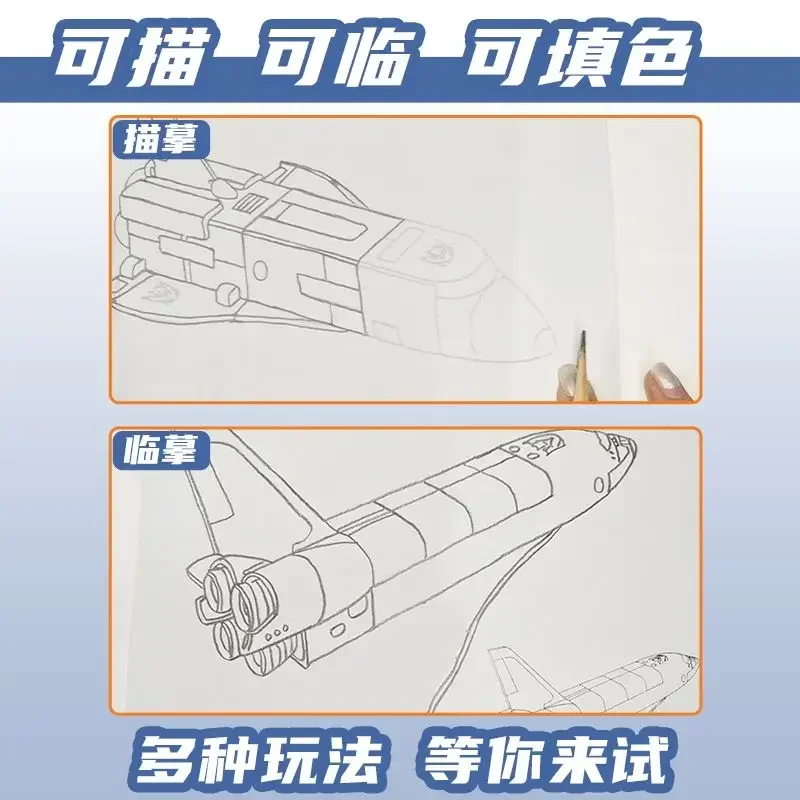 可描 可临 可填色

描摹

临摹

多种玩法 等你来试