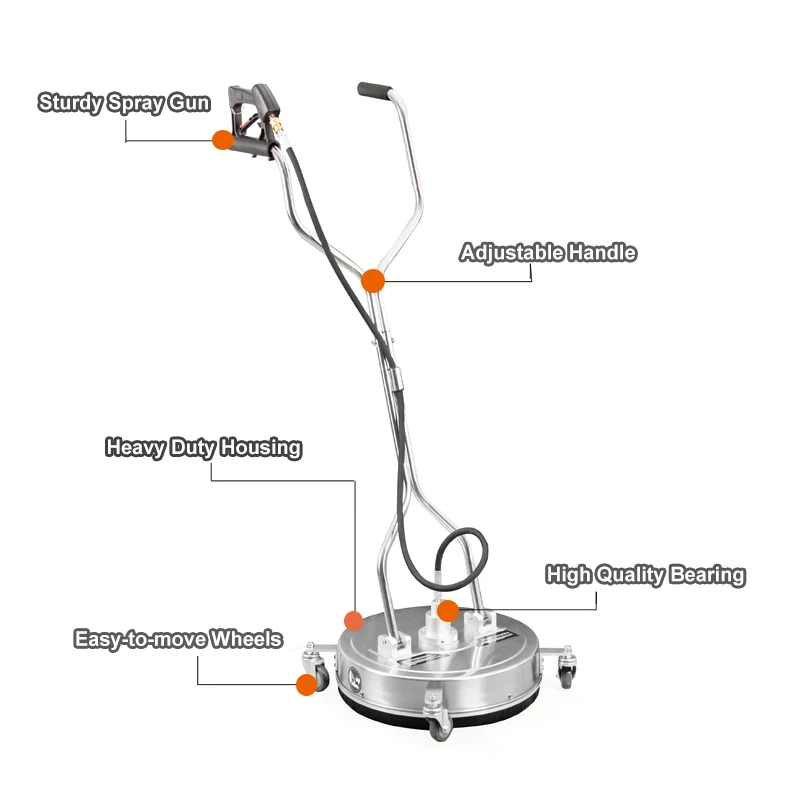 Sturdy Spray Gun

Adjustable Handle

Heavy Duty Housing

High Quality Bearing

Easy-to-move Wheels