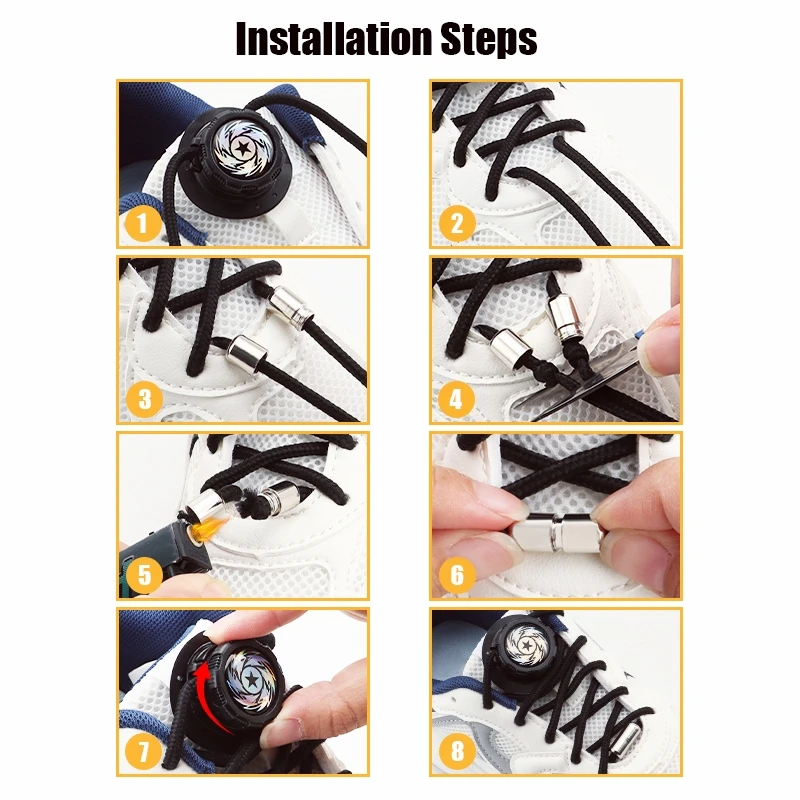 Installation Steps

1

2

3

4

5

6

7

8