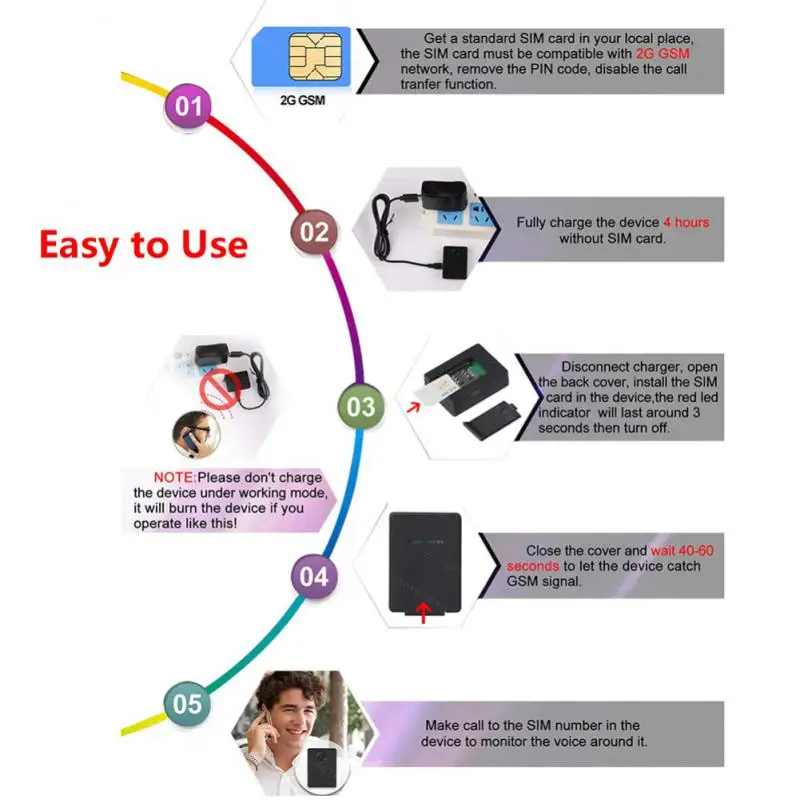 Easy to Use

01

2G GSM

Get a standard SIM card in your local place, the SIM card must be compatible with 2G GSM network, remove the PIN code, disable the call tranfer function.

02

Fully charge the device 4 hours without SIM card.

03

Disconnect charger, open the back cover, install the SIM card in the device,the red led indicator will last around 3 seconds then turn off.

NOTE:Please don't charge the device under working mode, it will burn the device if you operate like this!

04

Close the cover and wait 40-60 seconds to let the device catch GSM signal.

05

Make call to the SIM number in the device to monitor the voice around it.