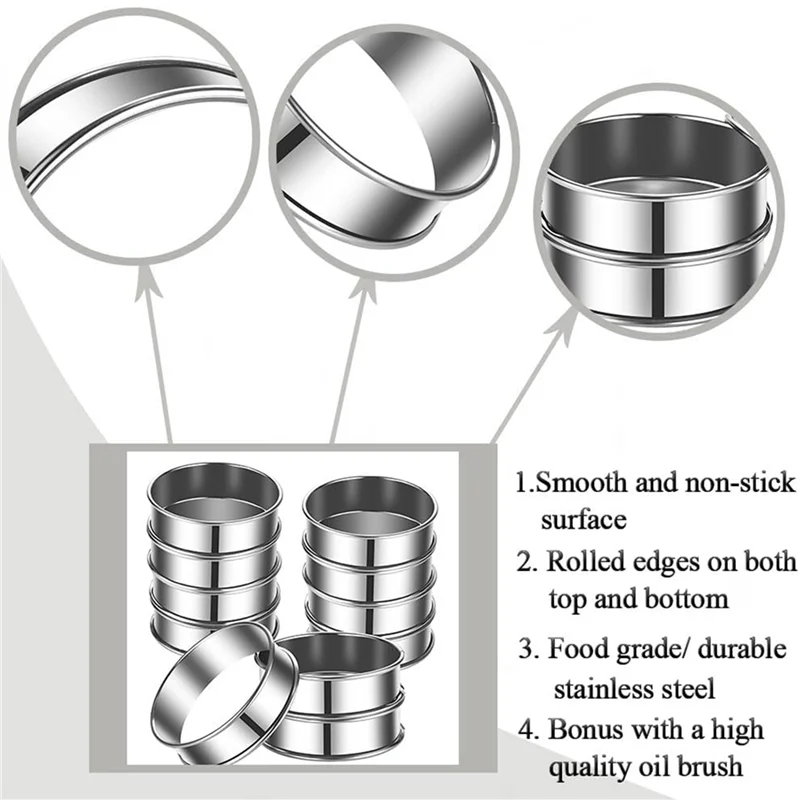 1.Smooth and non-stick surface

2. Rolled edges on both top and bottom

3. Food grade/ durable stainless steel

4. Bonus with a high quality oil brush