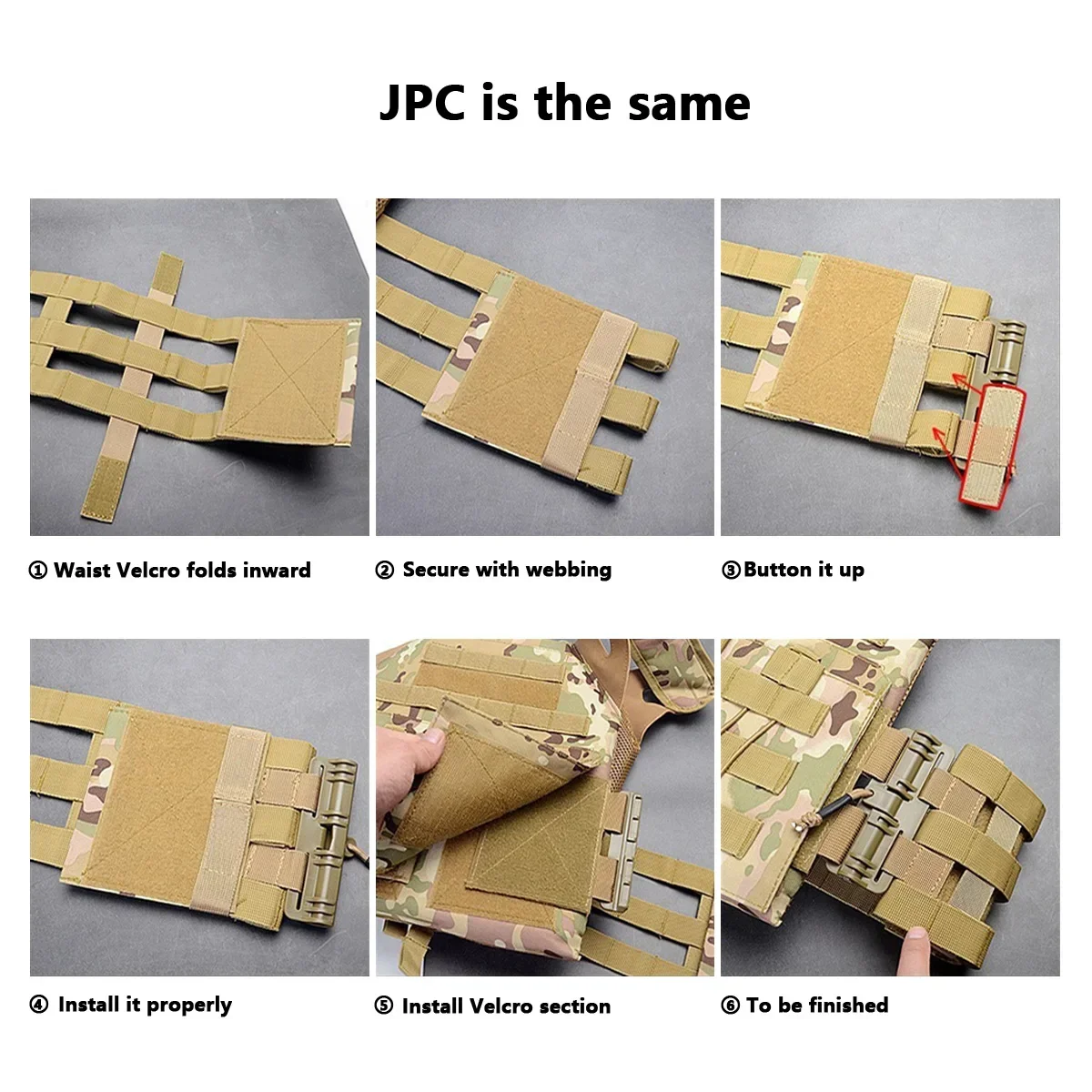 JPC is the same

① Waist Velcro folds inward

② Secure with webbing

③Button it up

④ Install it properly

⑤ Install Velcro section

⑥ To be finished