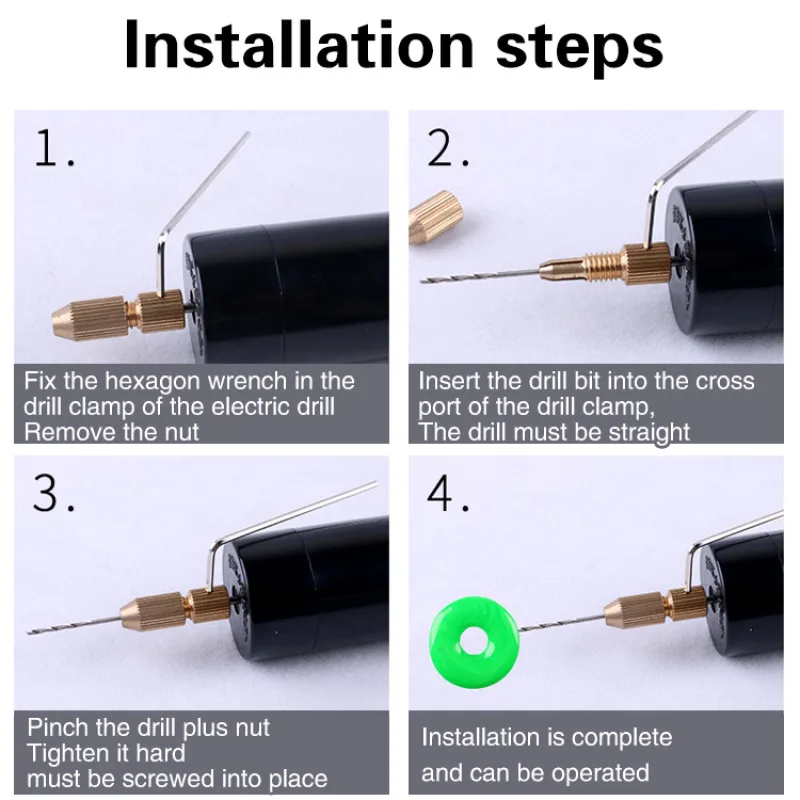 Installation steps

1.

Fix the hexagon wrench in the drill clamp of the electric drill
Remove the nut

2.

Insert the drill bit into the cross port of the drill clamp,
The drill must be straight

3.

Pinch the drill plus nut
Tighten it hard
must be screwed into place

4.

Installation is complete
and can be operated