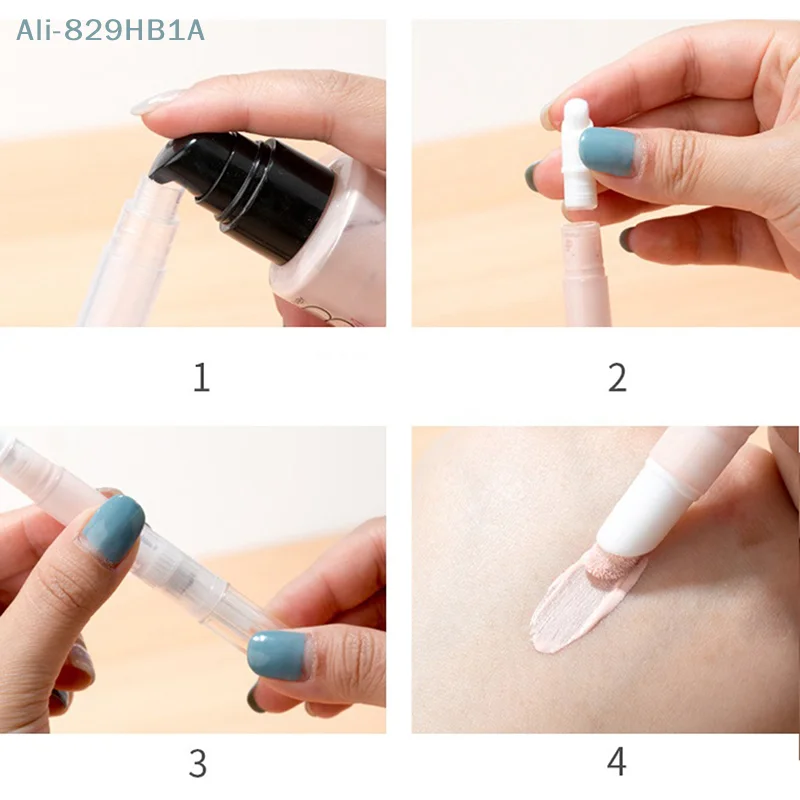 Ali-829HB1A

1

2

3

4