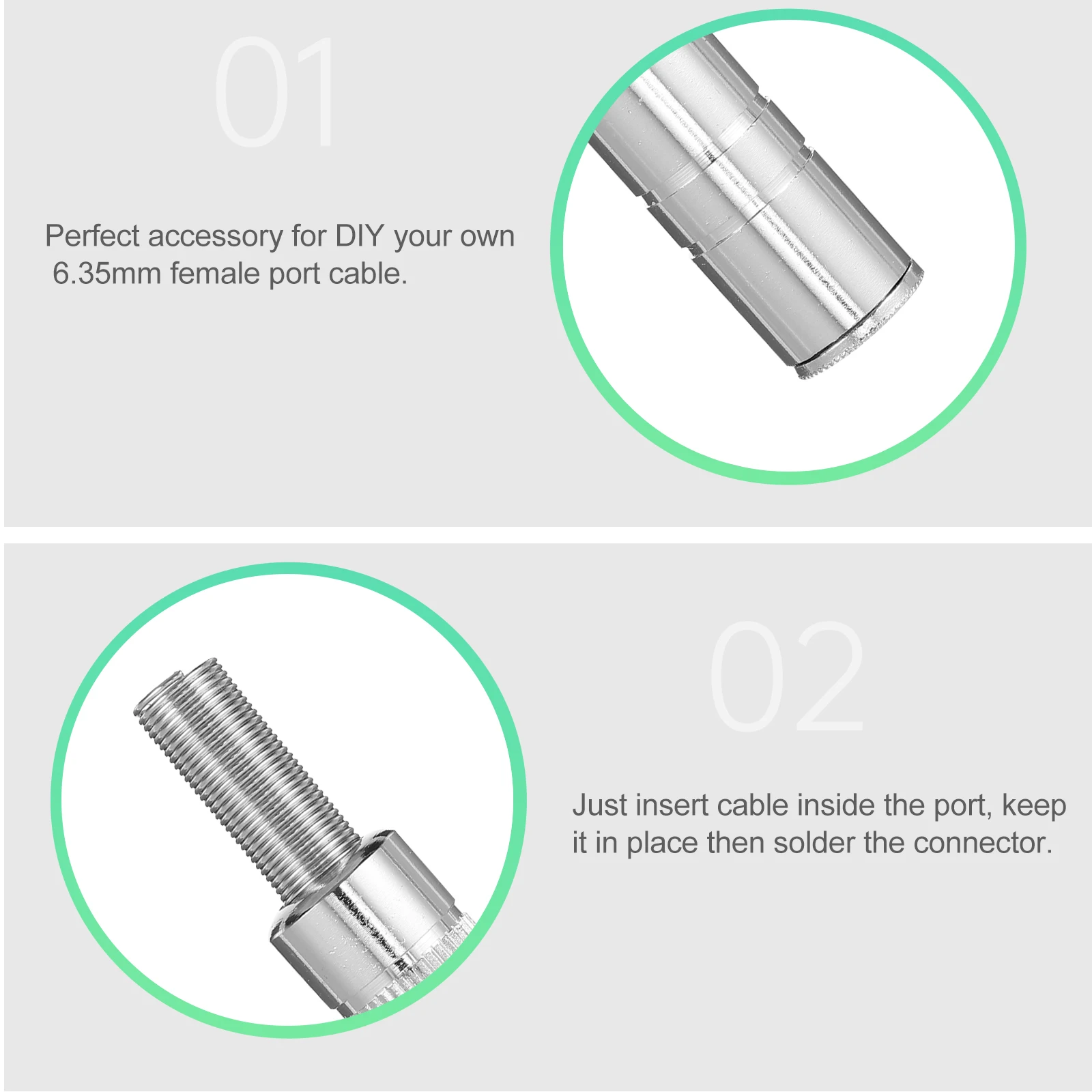 01

Perfect accessory for DIY your own 6.35mm female port cable.

02

Just insert cable inside the port, keep it in place then solder the connector.