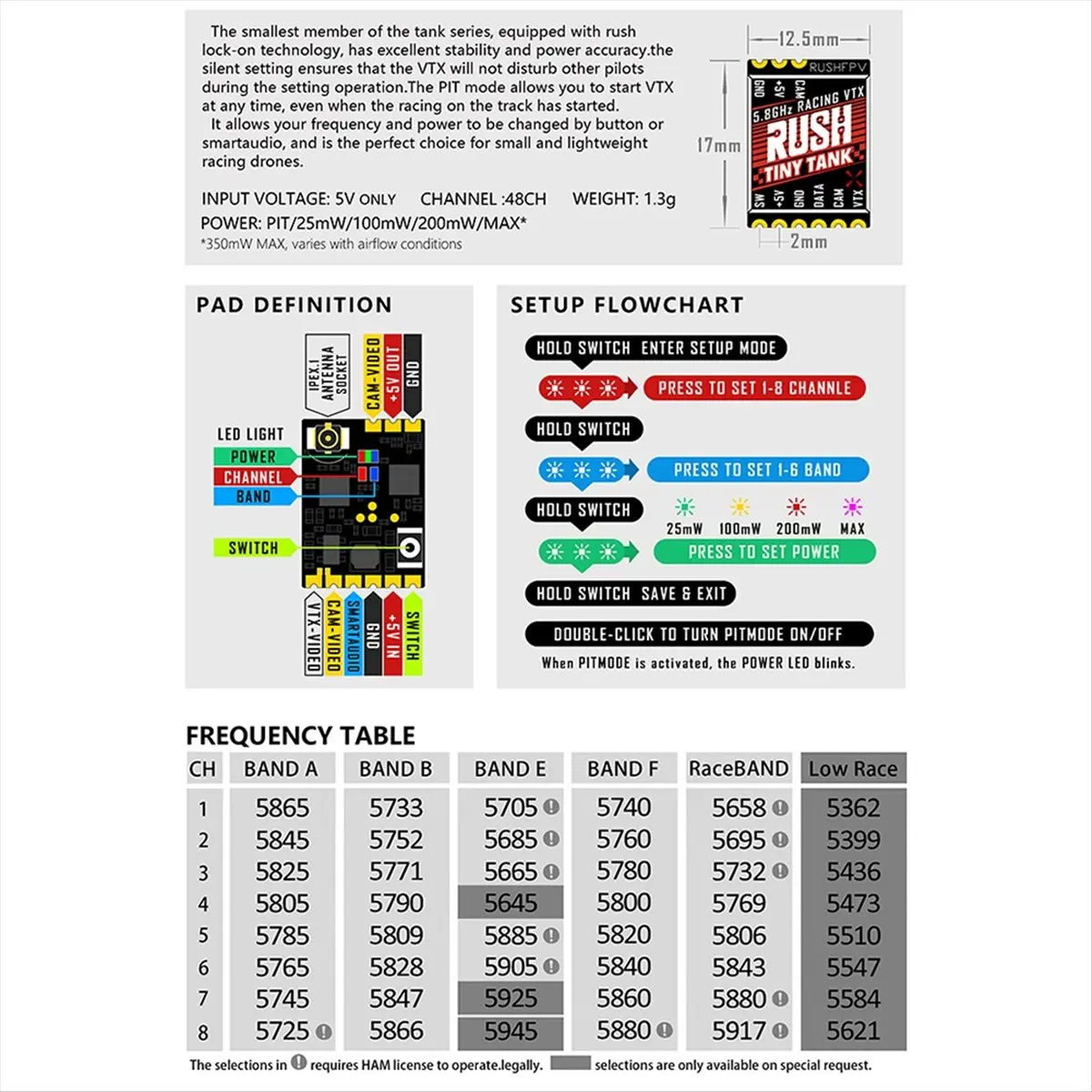 The smallest member of the tank series, equipped with rush lock-on technology, has excellent stability and power accuracy.the silent setting ensures that the VTX will not disturb other pilots during the setting operation.The PIT mode allows you to start VTX at any time, even when the racing on the track has started.

It allows your frequency and power to be changed by button or smartaudio, and is the perfect choice for small and lightweight racing drones.

INPUT VOLTAGE: 5V ONLY CHANNEL :48CH WEIGHT: 1.3g

POWER: PIT/25mW/100mW/200mW/MAX*

*350mW MAX, varies with airflow conditions

12.5mm

17mm

2mm

RUSHFPV

GND +5V CAM

5.8GHz RACING VTX

RUSH

TINY TANK

SW +5V GND DATA CAM VTX

PAD DEFINITION

IPEX.1 ANTENNA SOCKET

CAM-VIDEO

+5V OUT

GND

LED LIGHT

POWER

CHANNEL

BAND

SWITCH

VTX-VIDEO

CAM-VIDEO

SMARTAUDIO

GND

+5V IN

SWITCH

SETUP FLOWCHART

HOLD SWITCH ENTER SETUP MODE

PRESS TO SET 1-8 CHANNLE

HOLD SWITCH

PRESS TO SET 1-6 BAND

HOLD SWITCH

25mW 100mW 200mW MAX

PRESS TO SET POWER

HOLD SWITCH SAVE & EXIT

DOUBLE-CLICK TO TURN PITMODE ON/OFF

When PITMODE is activated, the POWER LED blinks.

FREQUENCY TABLE

| CH | BAND A | BAND B | BAND E | BAND F | RaceBAND | Low Race |
|---|---|---|---|---|---|---|
| 1 | 5865 | 5733 | 5705 ! | 5740 | 5658 ! | 5362 |
| 2 | 5845 | 5752 | 5685 ! | 5760 | 5695 ! | 5399 |
| 3 | 5825 | 5771 | 5665 ! | 5780 | 5732 ! | 5436 |
| 4 | 5805 | 5790 | 5645 | 5800 | 5769 | 5473 |
| 5 | 5785 | 5809 | 5885 ! | 5820 | 5806 | 5510 |
| 6 | 5765 | 5828 | 5905 ! | 5840 | 5843 | 5547 |
| 7 | 5745 | 5847 | 5925 | 5860 | 5880 ! | 5584 |
| 8 | 5725 ! | 5866 | 5945 | 5880 ! | 5917 ! | 5621 |

The selections in ! requires HAM license to operate.legally. selections are only available on special request.