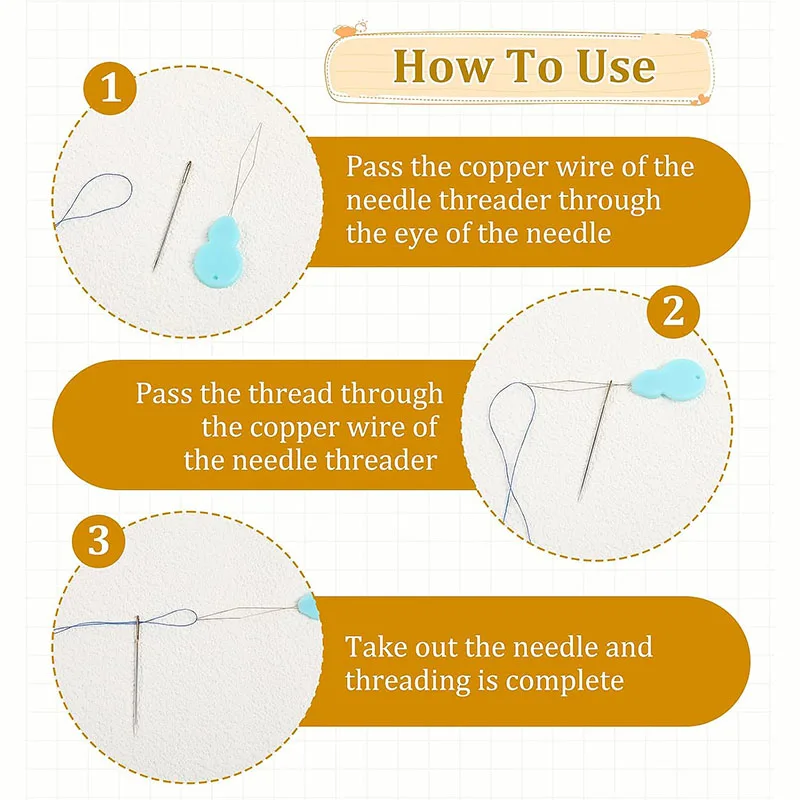 How To Use

1

Pass the copper wire of the needle threader through the eye of the needle

2

Pass the thread through the copper wire of the needle threader

3

Take out the needle and threading is complete