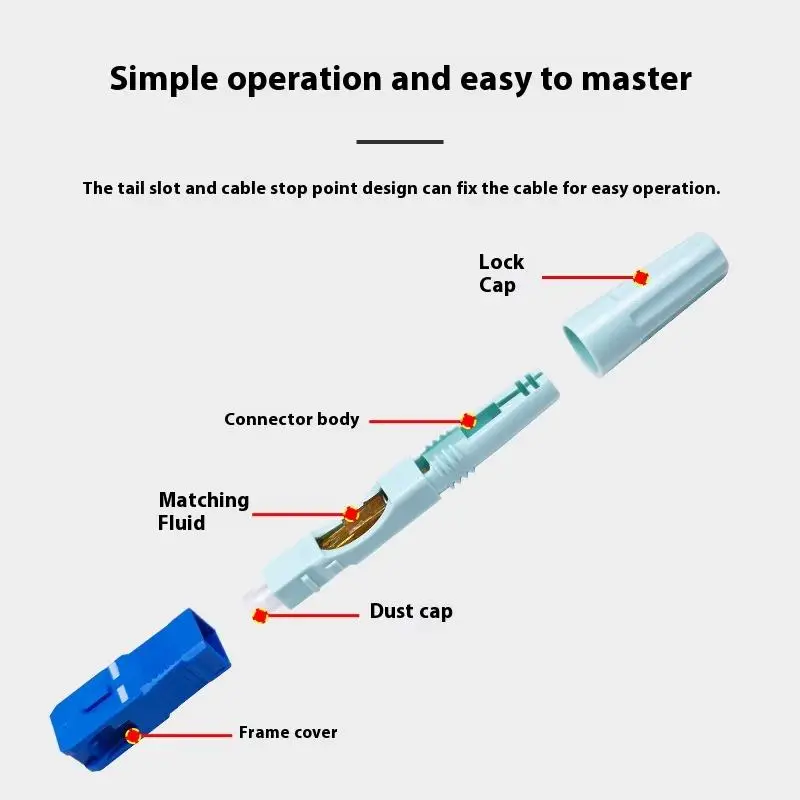 Simple operation and easy to master

The tail slot and cable stop point design can fix the cable for easy operation.

Lock Cap

Connector body

Matching Fluid

Dust cap

Frame cover