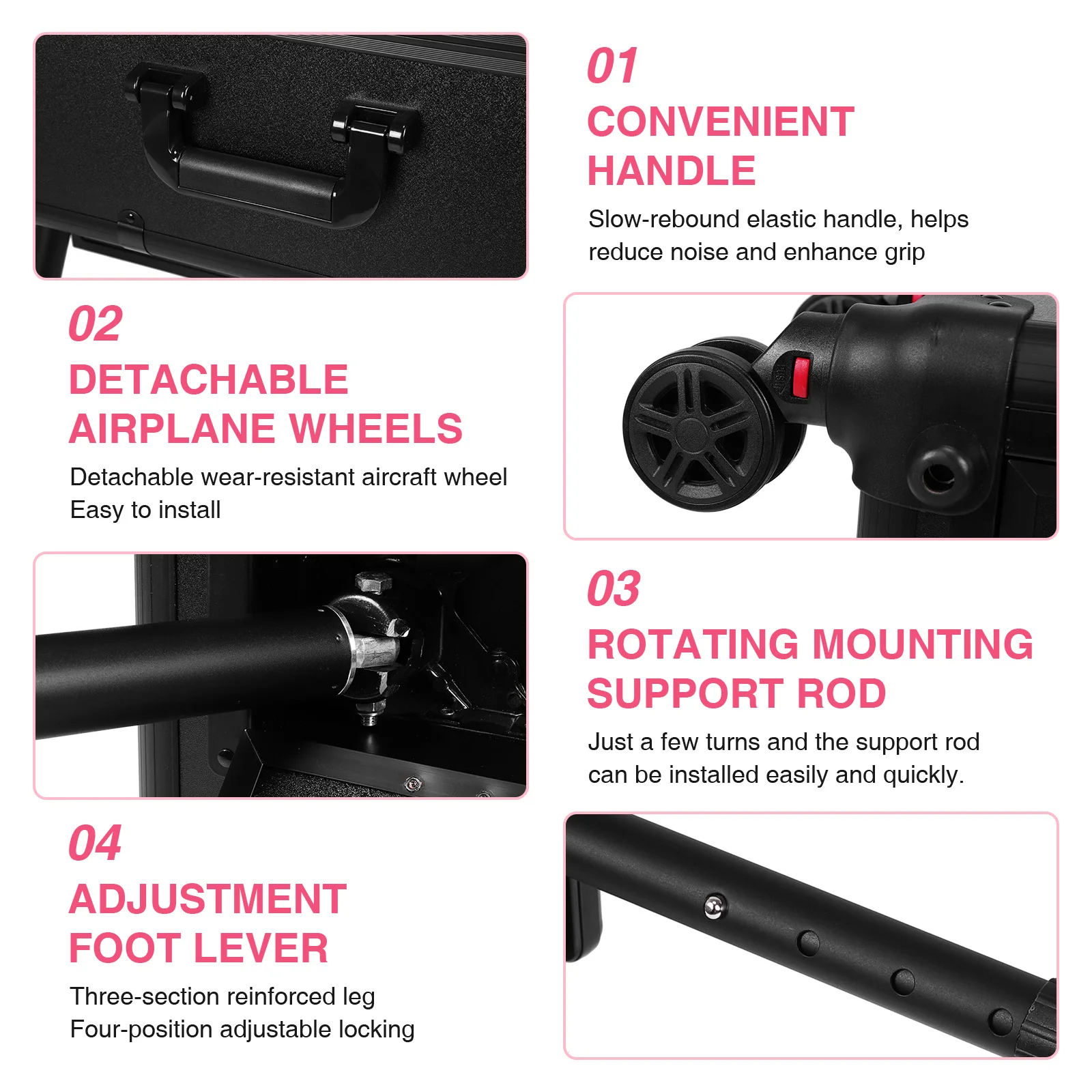 01
CONVENIENT HANDLE
Slow-rebound elastic handle, helps reduce noise and enhance grip

02
DETACHABLE AIRPLANE WHEELS
Detachable wear-resistant aircraft wheel
Easy to install

03
ROTATING MOUNTING SUPPORT ROD
Just a few turns and the support rod can be installed easily and quickly.

04
ADJUSTMENT FOOT LEVER
Three-section reinforced leg
Four-position adjustable locking