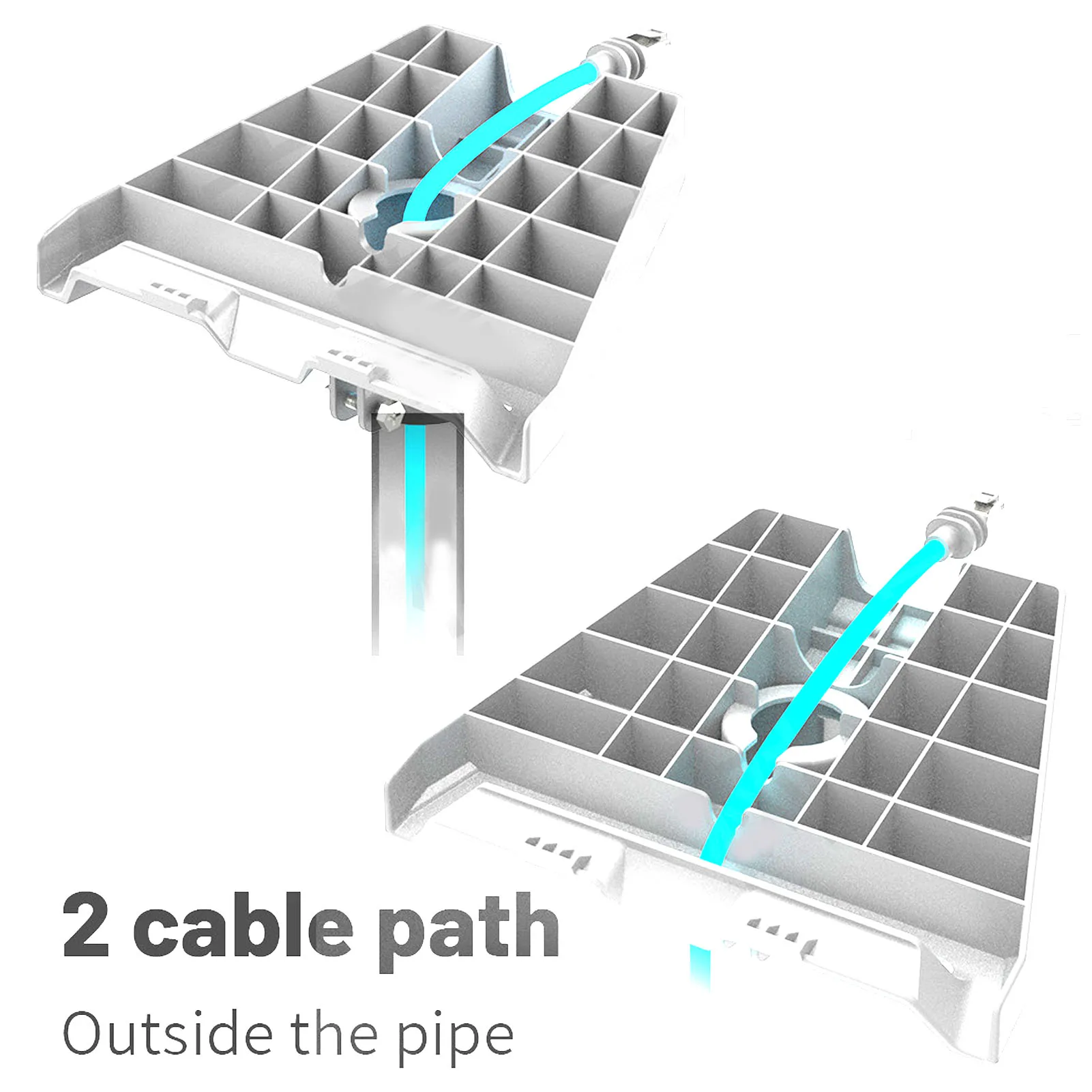 2 cable path

Outside the pipe