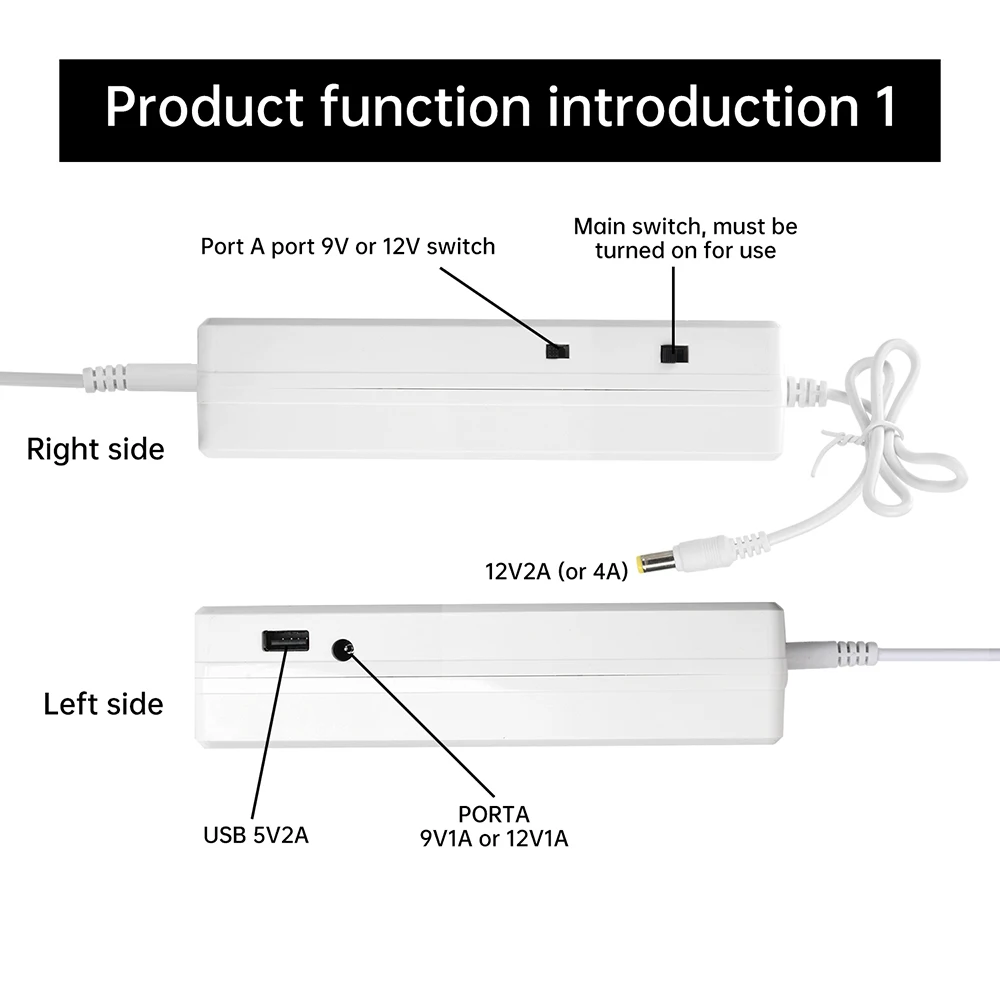 Product function introduction 1

Port A port 9V or 12V switch

Main switch, must be turned on for use

Right side

12V2A (or 4A)

Left side

USB 5V2A

PORTA
9V1A or 12V1A