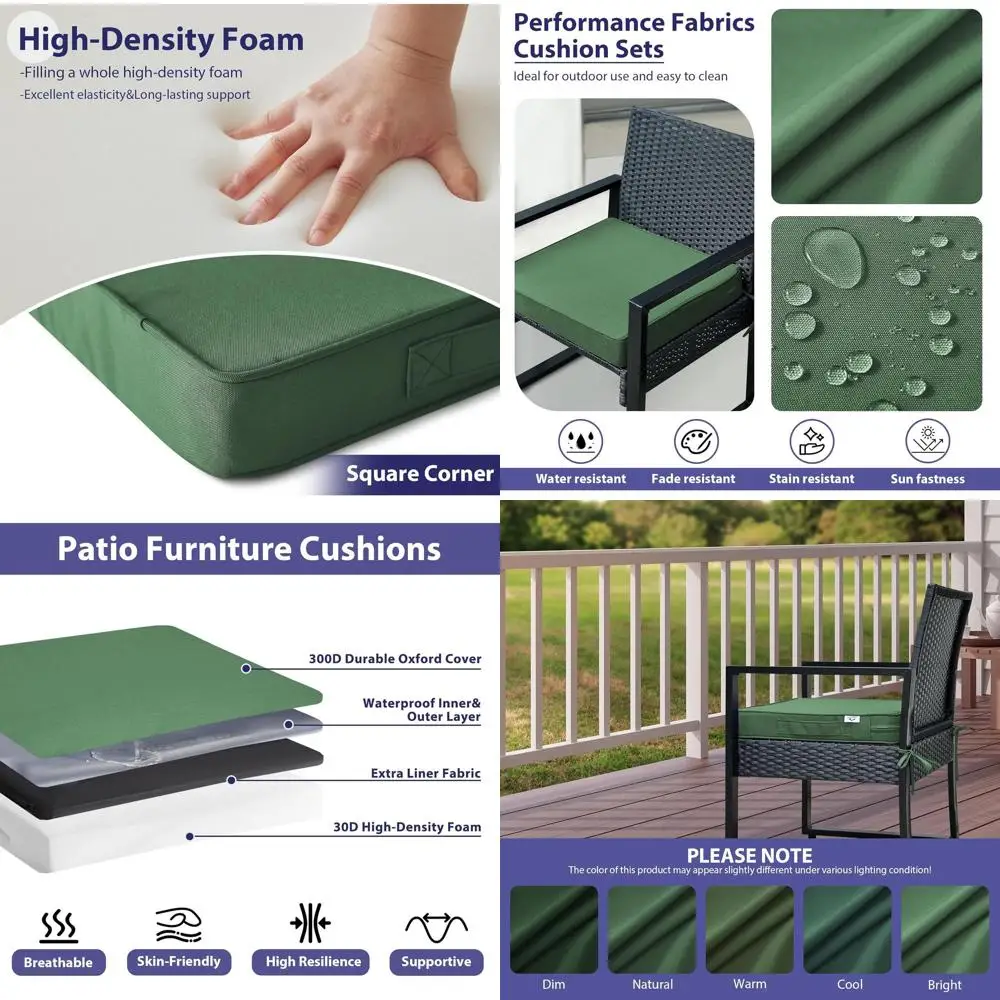 High-Density Foam
-Filling a whole high-density foam
-Excellent elasticity&Long-lasting support

Square Corner

Performance Fabrics Cushion Sets
Ideal for outdoor use and easy to clean

Water resistant
Fade resistant
Stain resistant
Sun fastness

Patio Furniture Cushions

300D Durable Oxford Cover
Waterproof Inner& Outer Layer
Extra Liner Fabric
30D High-Density Foam

Breathable
Skin-Friendly
High Resilience
Supportive

PLEASE NOTE
The color of this product may appear slightly different under various lighting condition!

Dim
Natural
Warm
Cool
Bright