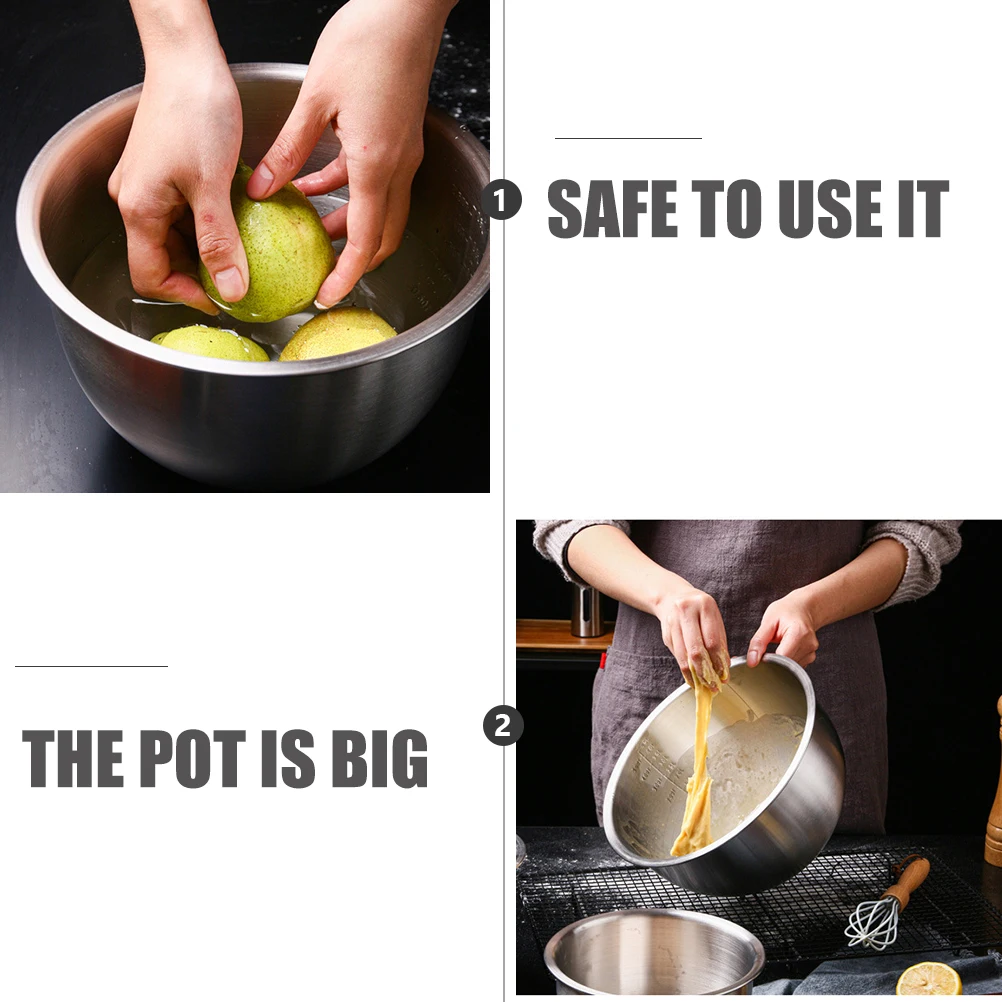 1 SAFE TO USE IT

THE POT IS BIG

2