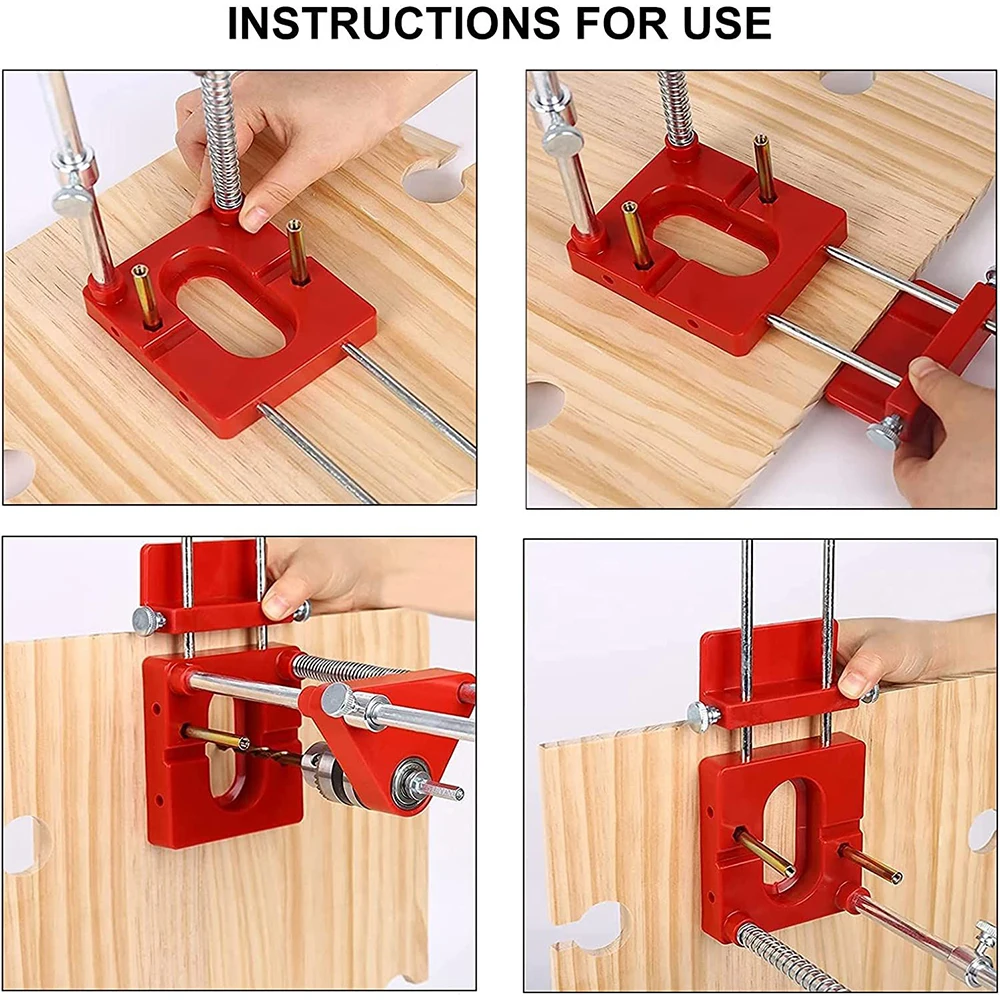 INSTRUCTIONS FOR USE