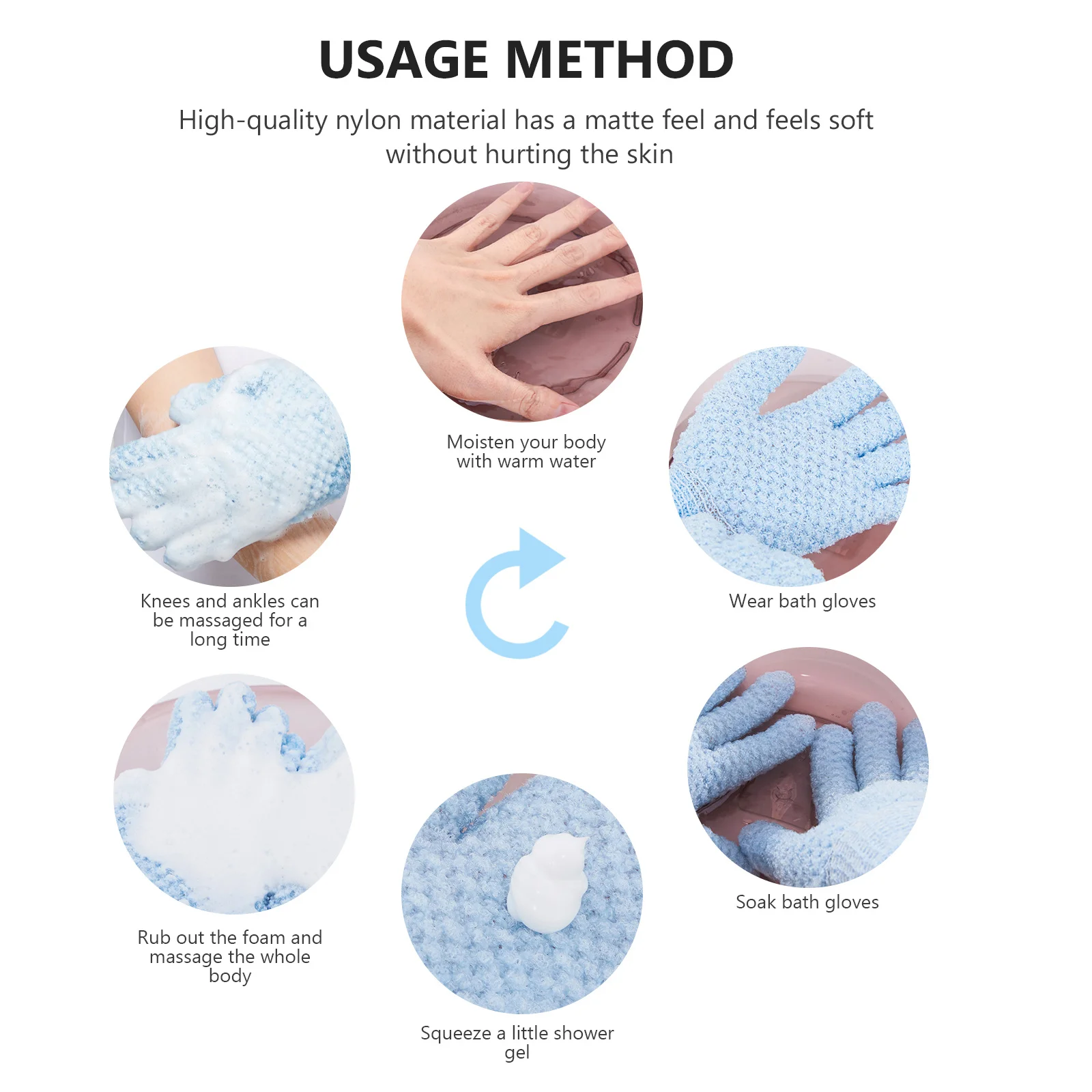 USAGE METHOD

High-quality nylon material has a matte feel and feels soft without hurting the skin

Moisten your body with warm water

Wear bath gloves

Soak bath gloves

Squeeze a little shower gel

Rub out the foam and massage the whole body

Knees and ankles can be massaged for a long time