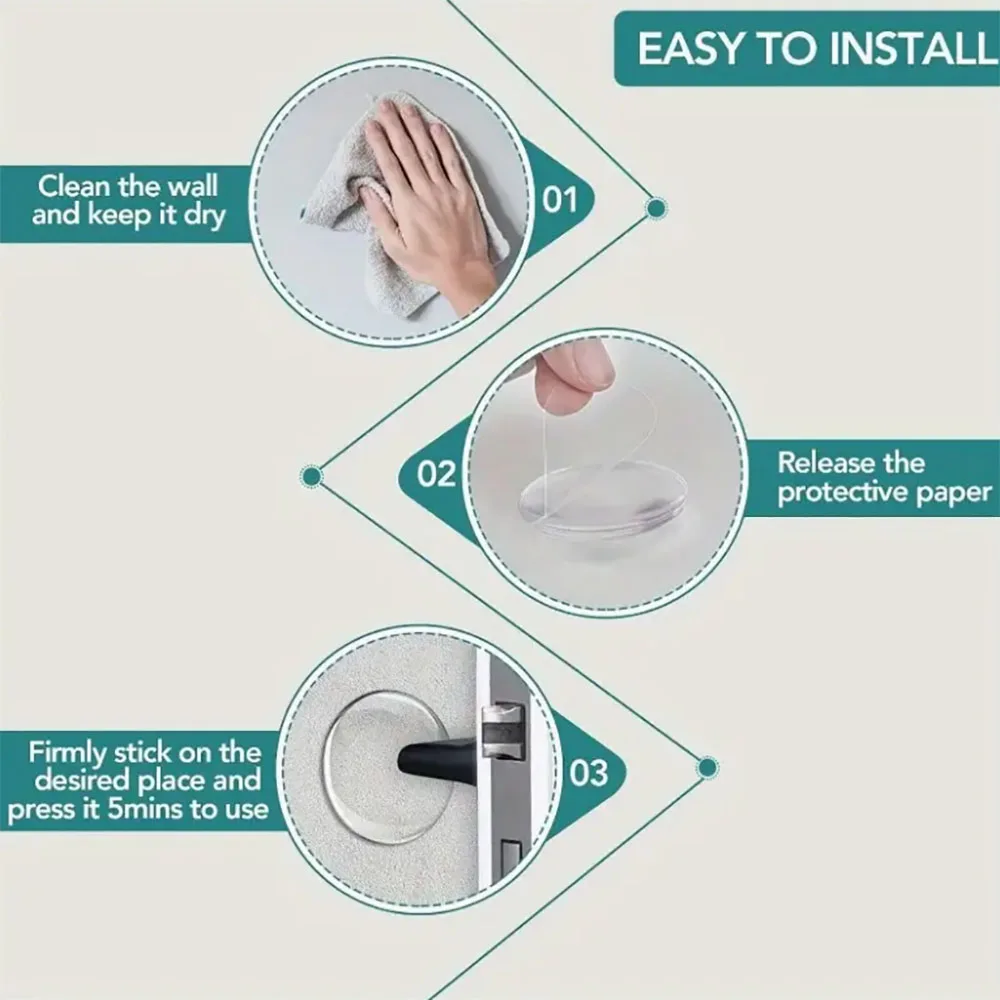 EASY TO INSTALL

Clean the wall and keep it dry

01

02

Release the protective paper

Firmly stick on the desired place and press it 5mins to use

03