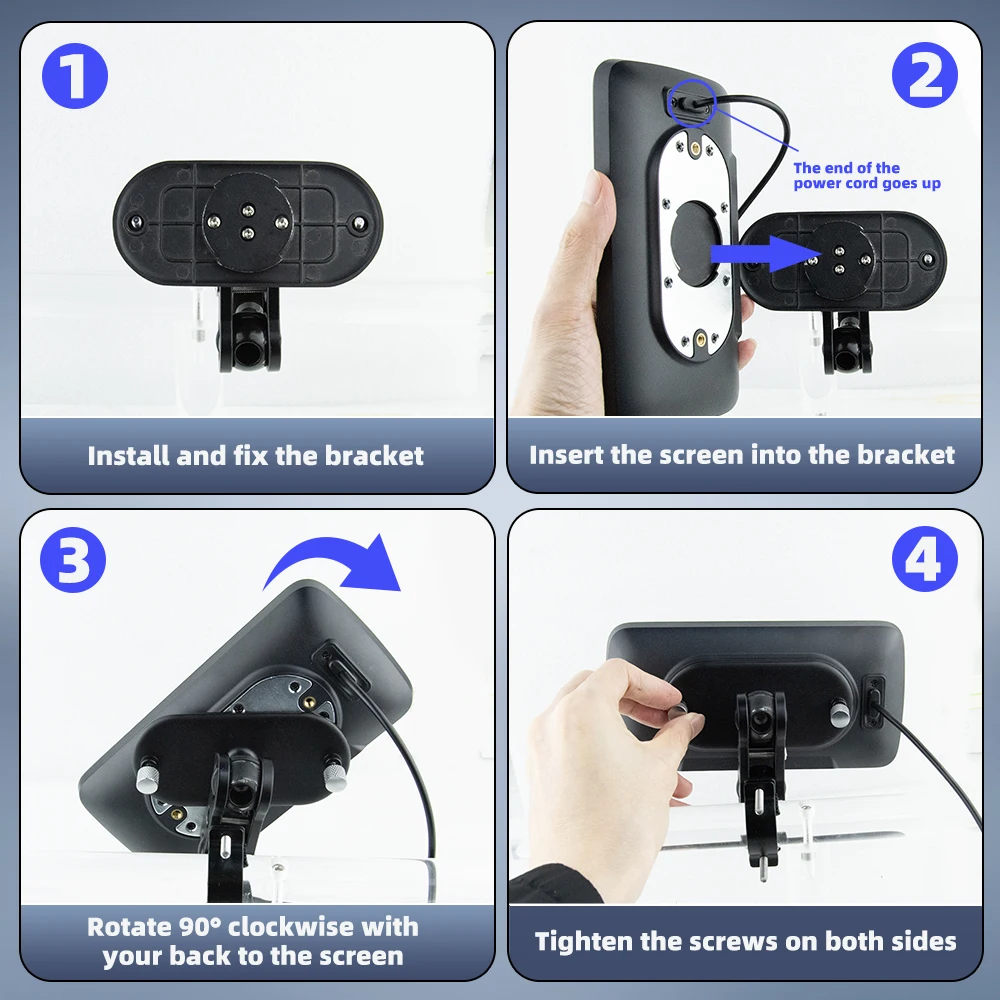 1

Install and fix the bracket

2

The end of the power cord goes up

Insert the screen into the bracket

3

Rotate 90° clockwise with your back to the screen

4

Tighten the screws on both sides