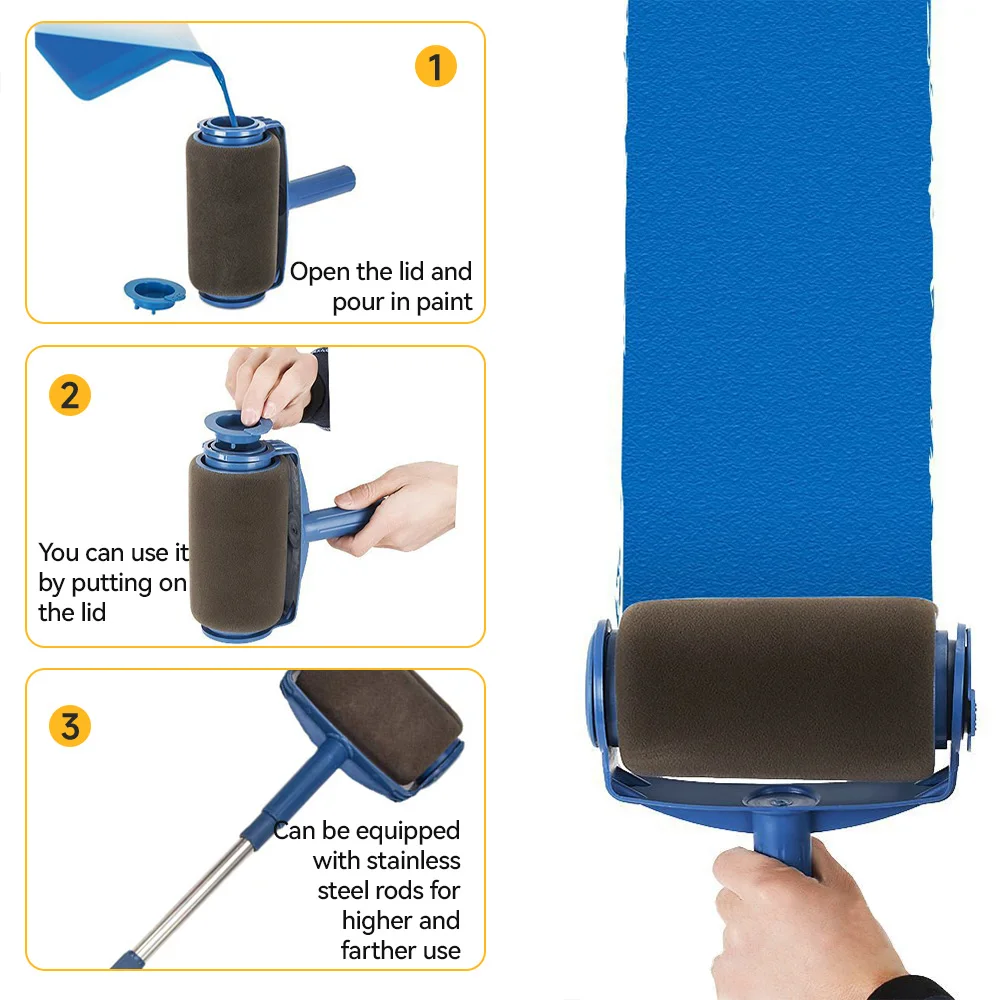 1

Open the lid and pour in paint

2

You can use it by putting on the lid

3

Can be equipped with stainless steel rods for higher and farther use