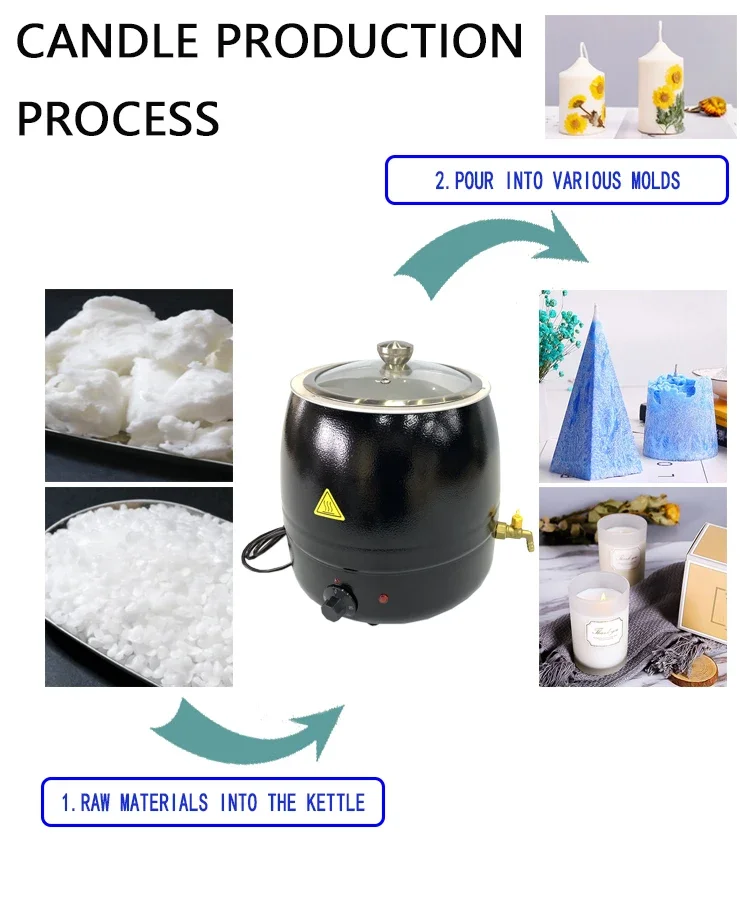 CANDLE PRODUCTION PROCESS

2. POUR INTO VARIOUS MOLDS

1. RAW MATERIALS INTO THE KETTLE