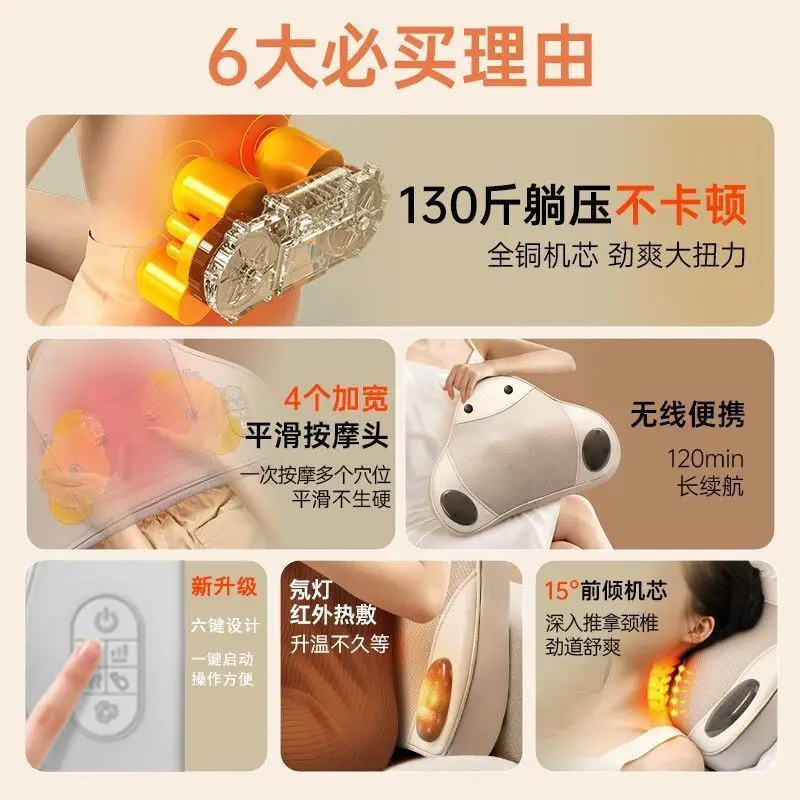 6大必买理由

130斤躺压不卡顿
全铜机芯 劲爽大扭力

4个加宽
平滑按摩头
一次按摩多个穴位
平滑不生硬

无线便携
120min
长续航

新升级
六键设计
一键启动
操作方便

氖灯
红外热敷
升温不久等

15°前倾机芯
深入推拿颈椎
劲道舒爽