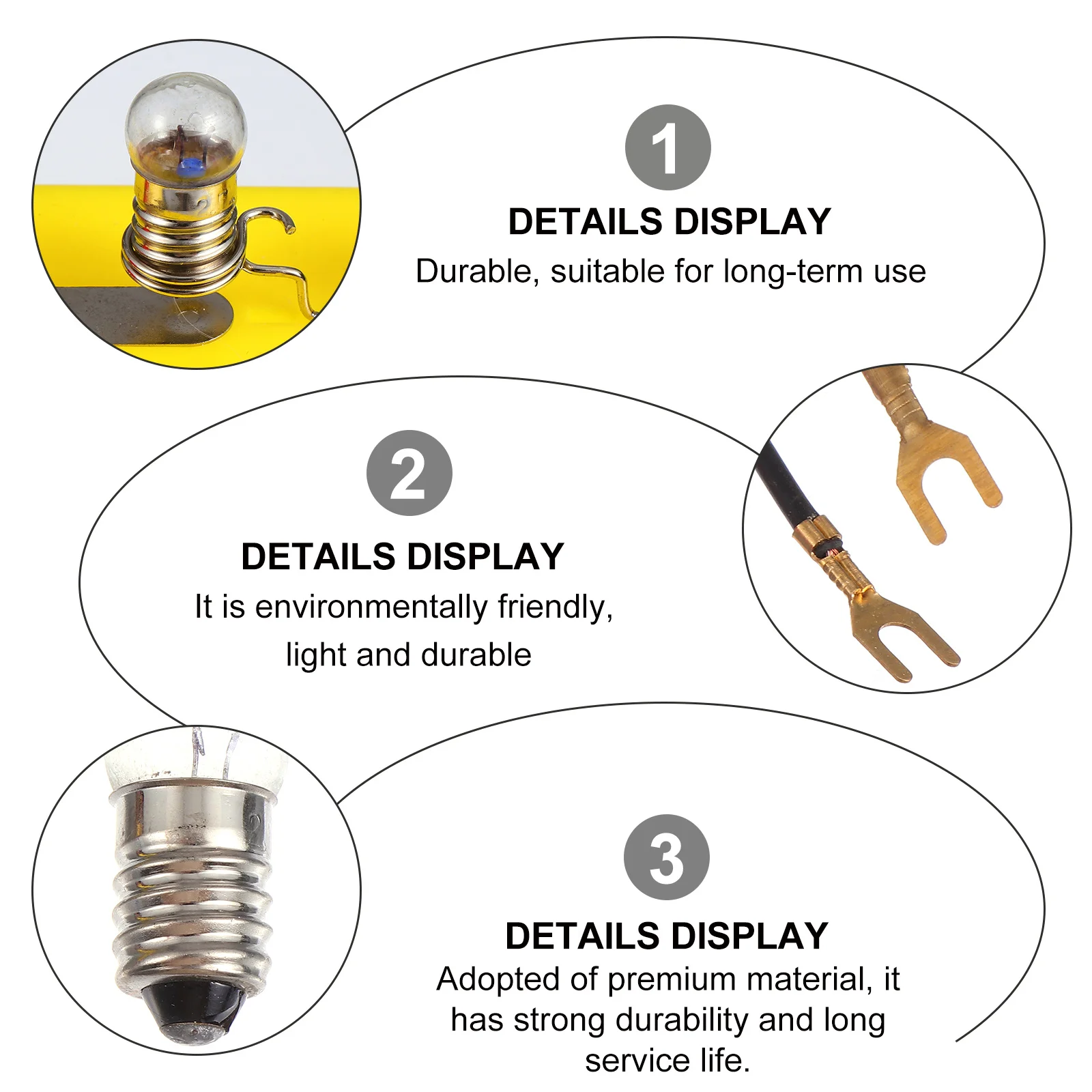 1

DETAILS DISPLAY

Durable, suitable for long-term use

2

DETAILS DISPLAY

It is environmentally friendly, light and durable

3

DETAILS DISPLAY

Adopted of premium material, it has strong durability and long service life.