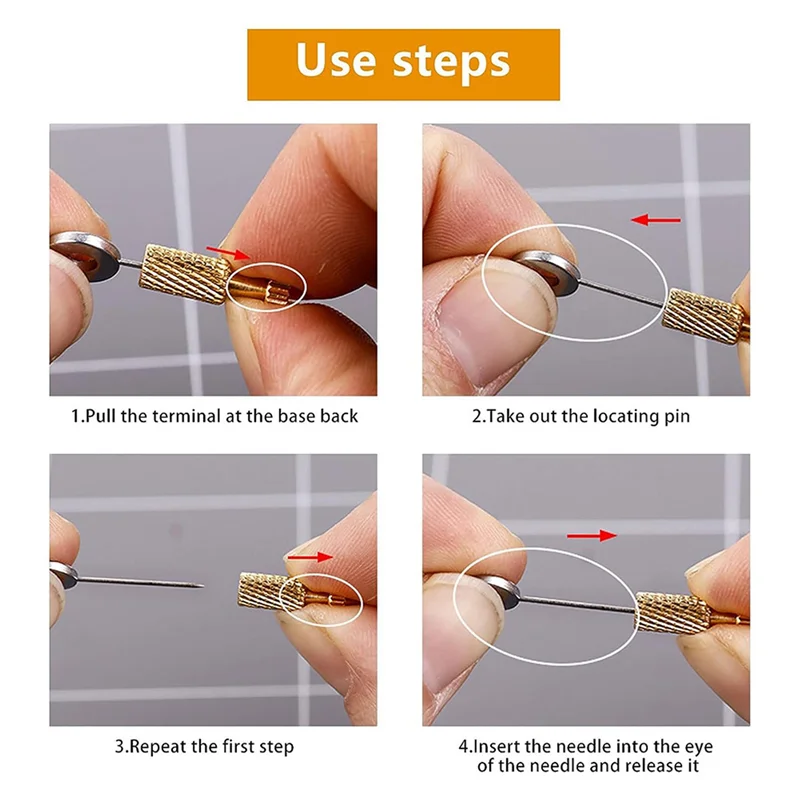 Use steps

1.Pull the terminal at the base back

2.Take out the locating pin

3.Repeat the first step

4.Insert the needle into the eye of the needle and release it