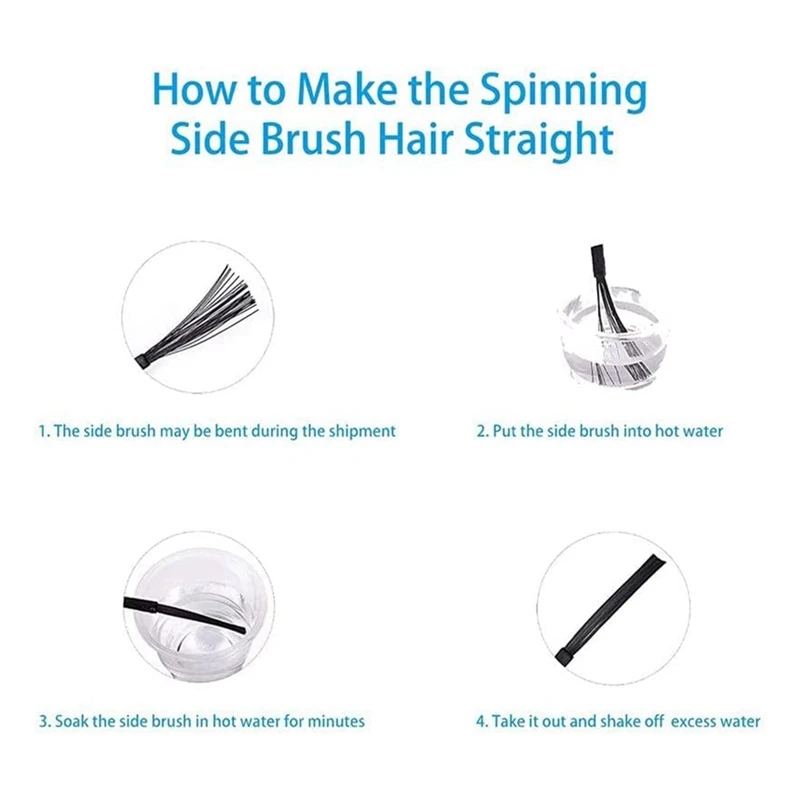 How to Make the Spinning Side Brush Hair Straight

1. The side brush may be bent during the shipment

2. Put the side brush into hot water

3. Soak the side brush in hot water for minutes

4. Take it out and shake off excess water