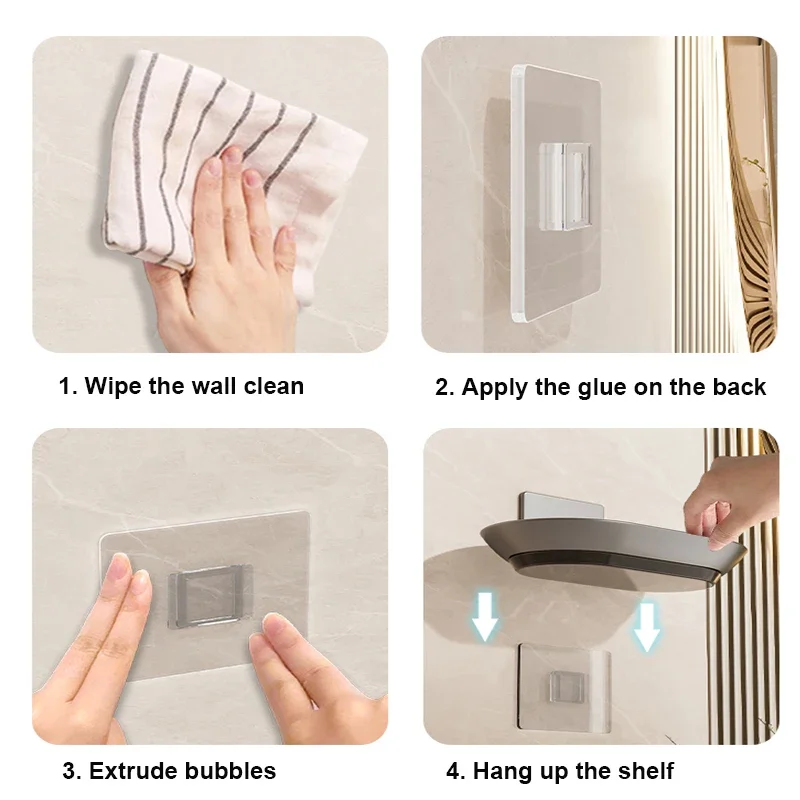 1. Wipe the wall clean

2. Apply the glue on the back

3. Extrude bubbles

4. Hang up the shelf