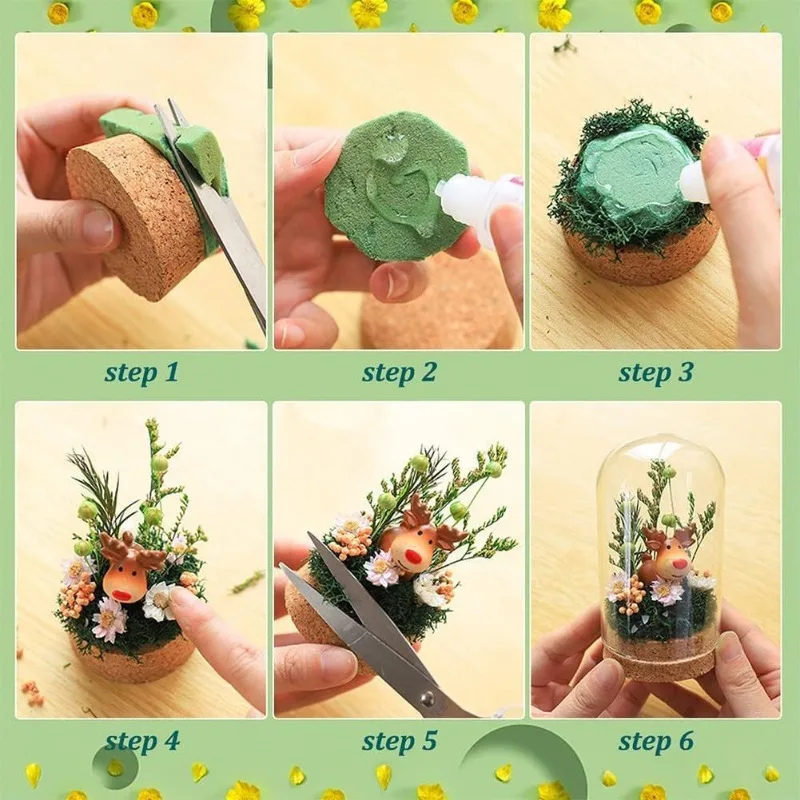 step 1

step 2

step 3

step 4

step 5

step 6