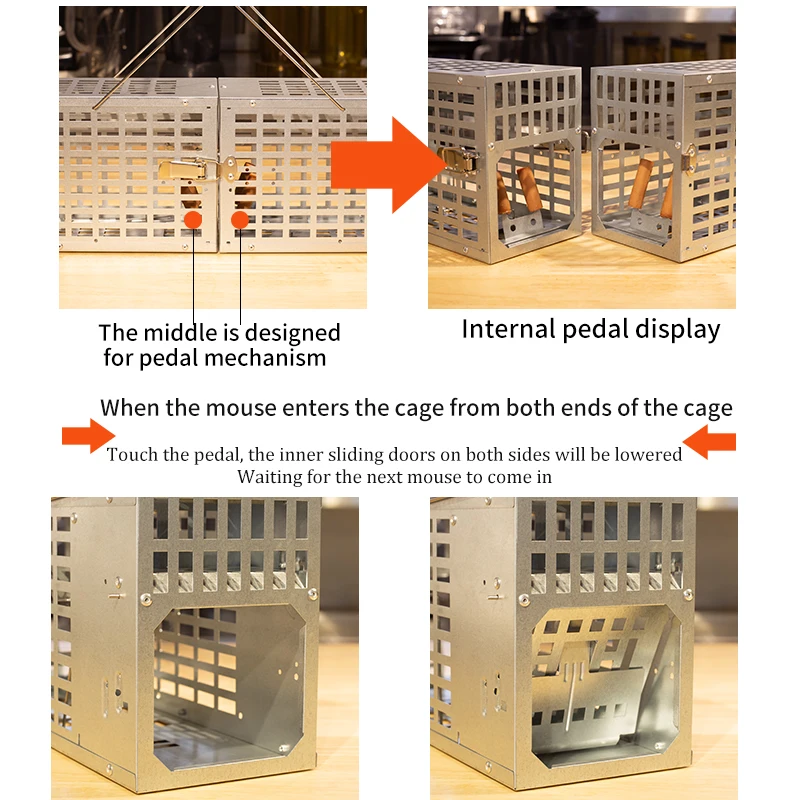 The middle is designed for pedal mechanism

Internal pedal display

When the mouse enters the cage from both ends of the cage

Touch the pedal, the inner sliding doors on both sides will be lowered
Waiting for the next mouse to come in