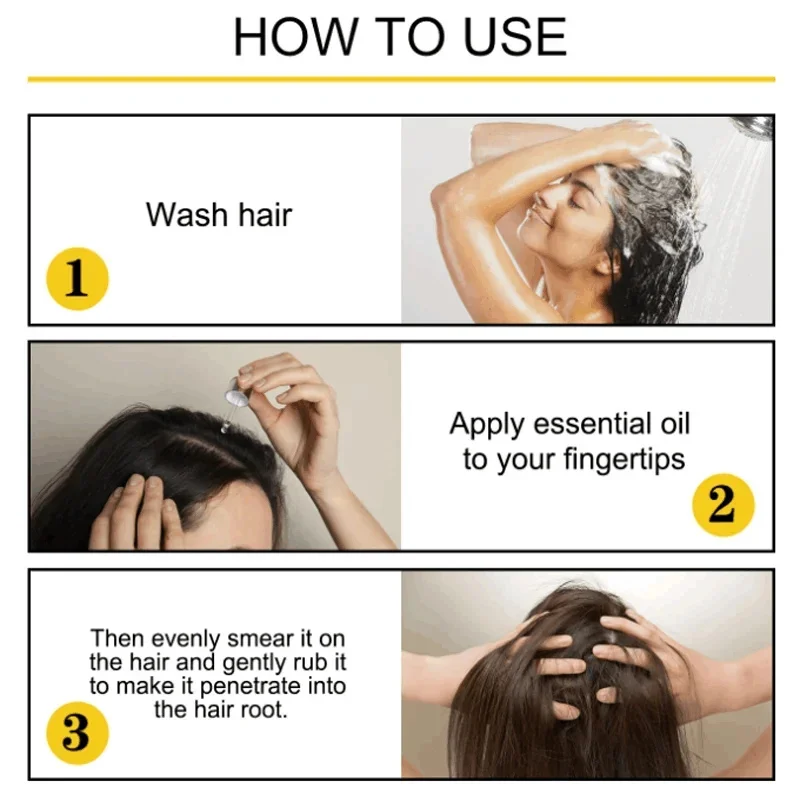 HOW TO USE

Wash hair

1

Apply essential oil to your fingertips

2

Then evenly smear it on the hair and gently rub it to make it penetrate into the hair root.

3