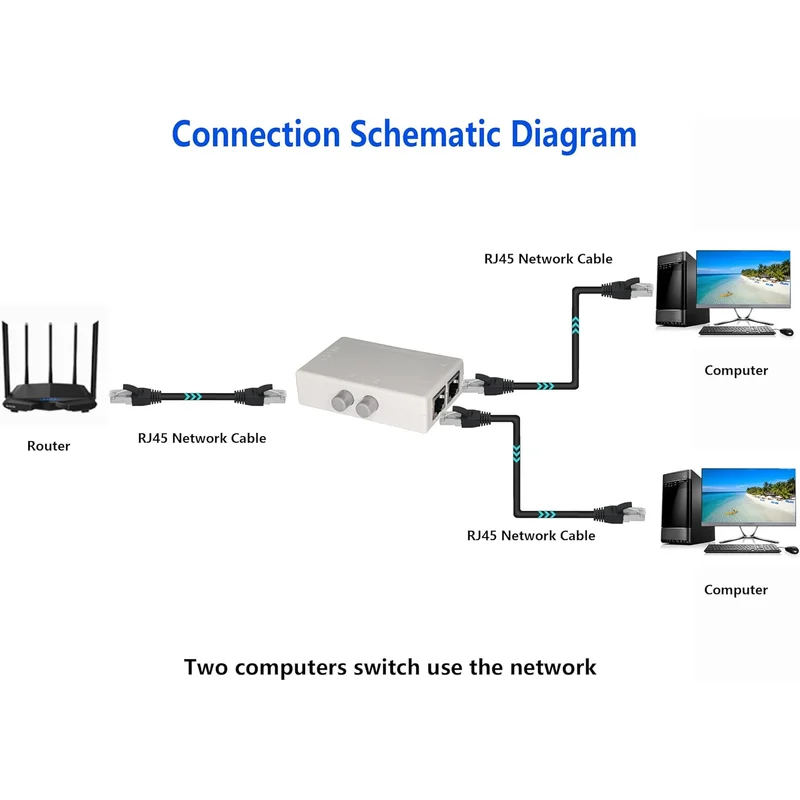 Connection Schematic Diagram

RJ45 Network Cable

Computer

Router

RJ45 Network Cable

RJ45 Network Cable

Computer

Two computers switch use the network