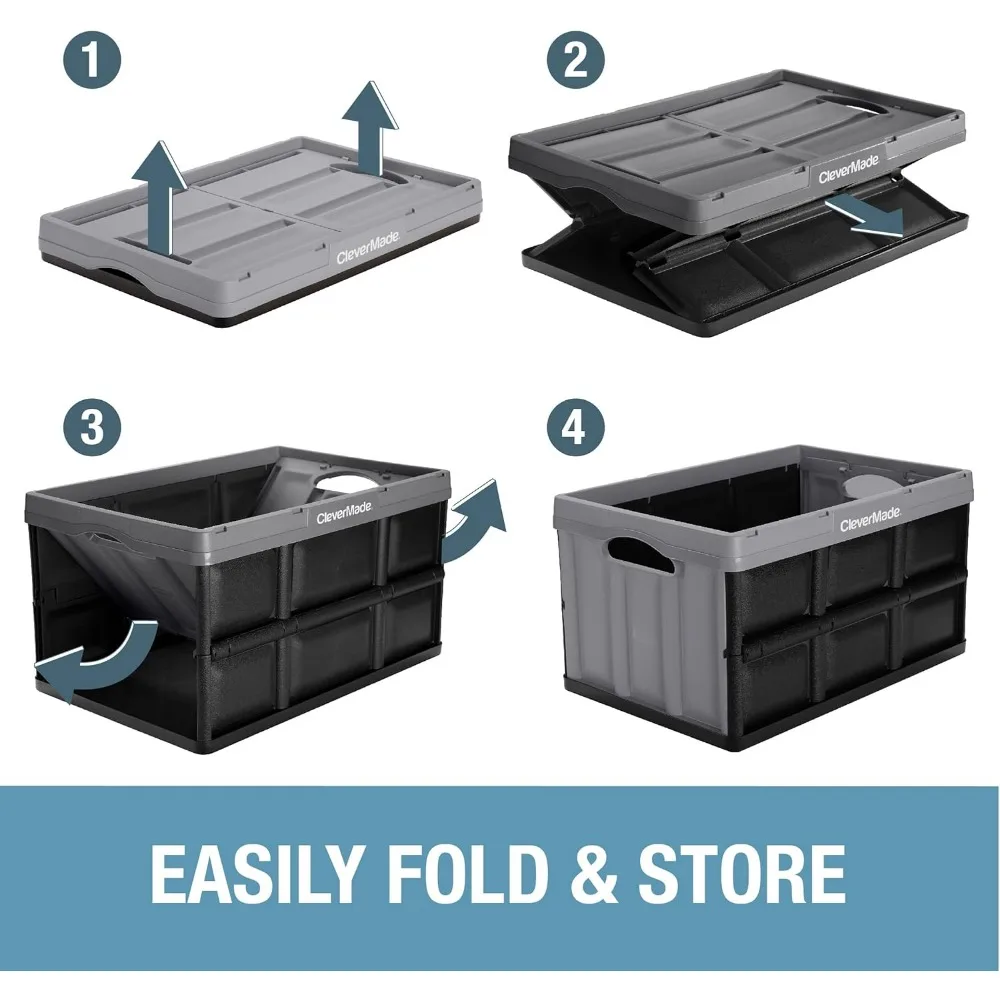 1

CleverMade

2

CleverMade

3

CleverMade

4

CleverMade

EASILY FOLD & STORE