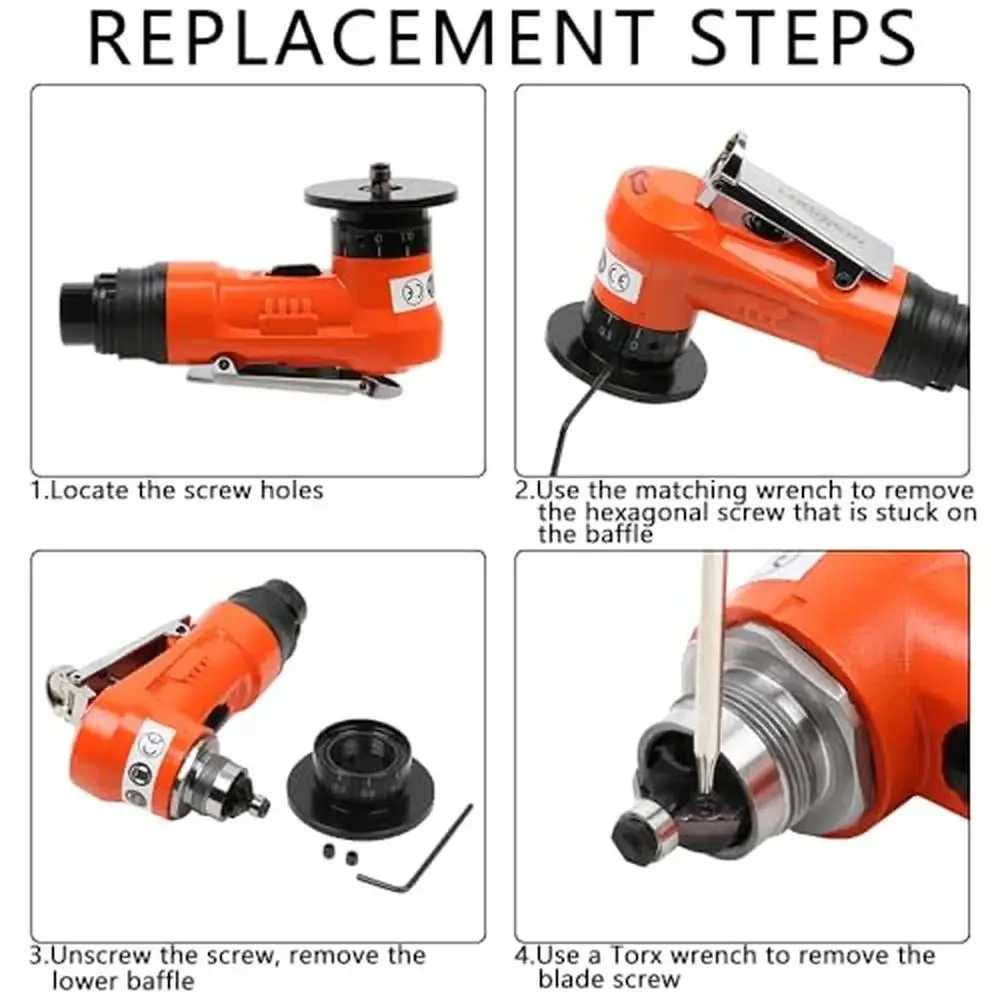 REPLACEMENT STEPS

1.Locate the screw holes

2.Use the matching wrench to remove the hexagonal screw that is stuck on the baffle

3.Unscrew the screw, remove the lower baffle

4.Use a Torx wrench to remove the blade screw