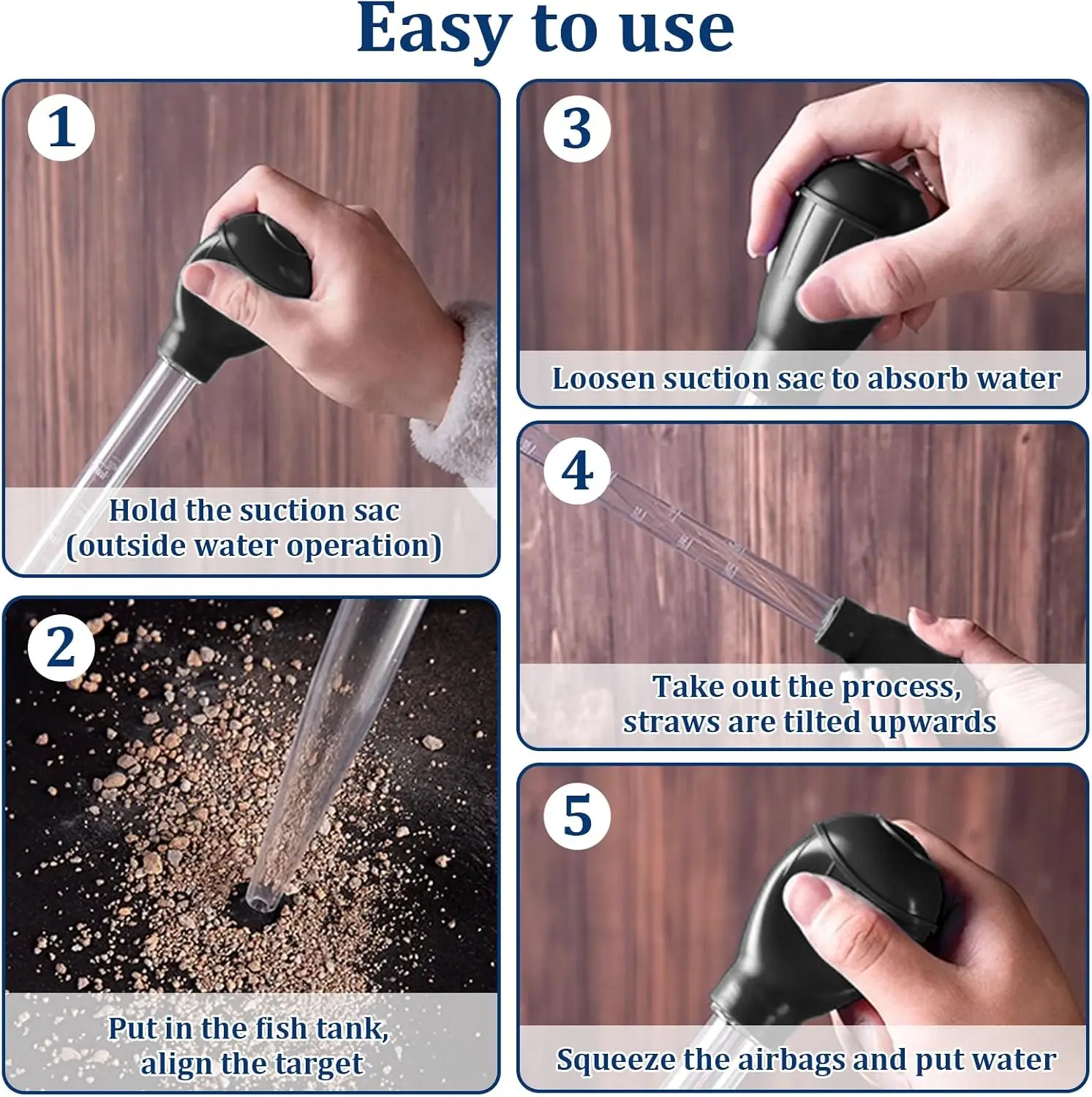 Easy to use

1
Hold the suction sac
(outside water operation)

2
Put in the fish tank,
align the target

3
Loosen suction sac to absorb water

4
Take out the process,
straws are tilted upwards

5
Squeeze the airbags and put water