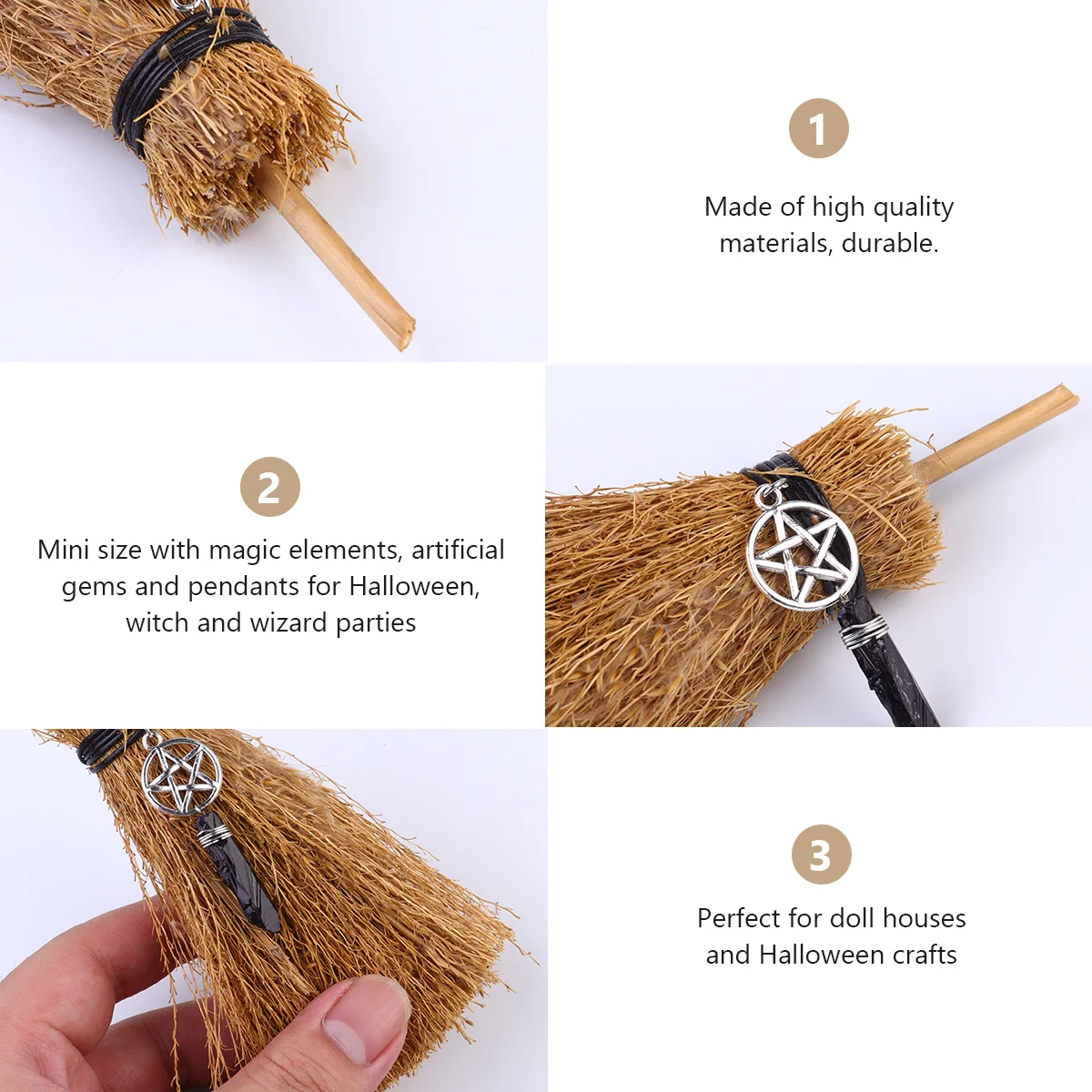 1

Made of high quality materials, durable.

2

Mini size with magic elements, artificial gems and pendants for Halloween, witch and wizard parties

3

Perfect for doll houses and Halloween crafts