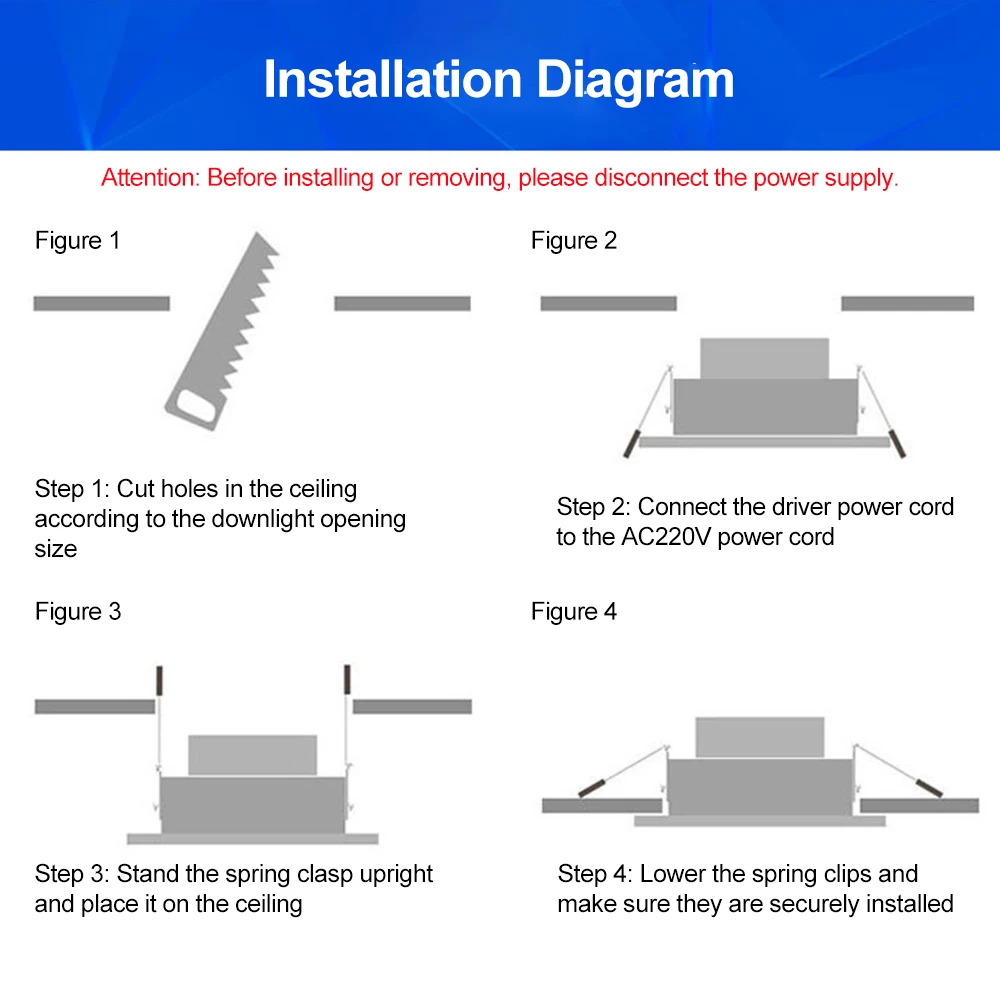 Installation Diagram

Attention: Before installing or removing, please disconnect the power supply.

Figure 1

Step 1: Cut holes in the ceiling according to the downlight opening size

Figure 2

Step 2: Connect the driver power cord to the AC220V power cord

Figure 3

Step 3: Stand the spring clasp upright and place it on the ceiling

Figure 4

Step 4: Lower the spring clips and make sure they are securely installed