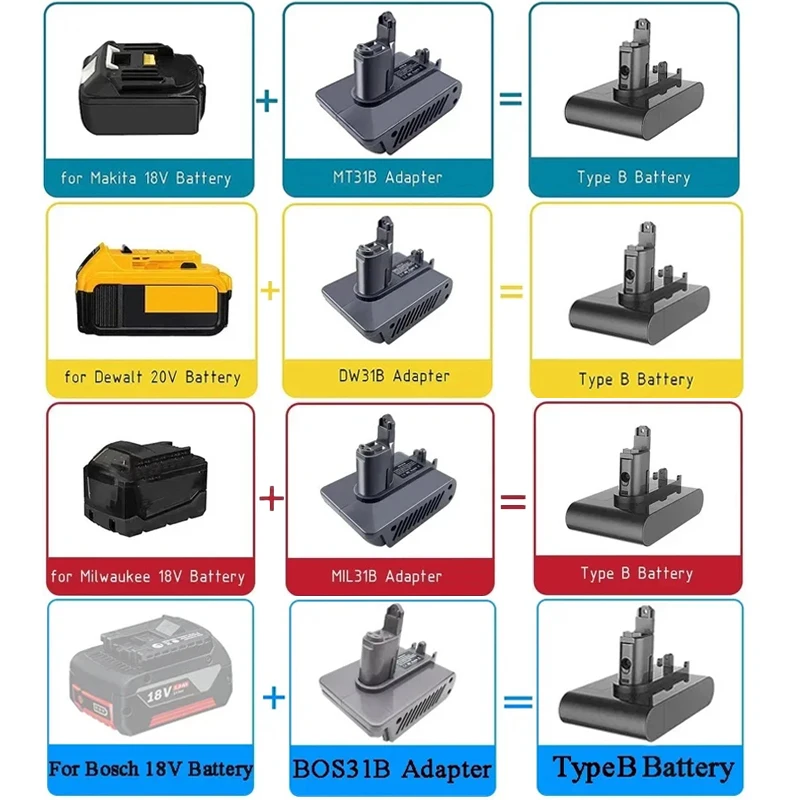 for Makita 18V Battery + MT31B Adapter = Type B Battery

for Dewalt 20V Battery + DW31B Adapter = Type B Battery

for Milwaukee 18V Battery + MIL31B Adapter = Type B Battery

18V

For Bosch 18V Battery + BOS31B Adapter = TypeB Battery