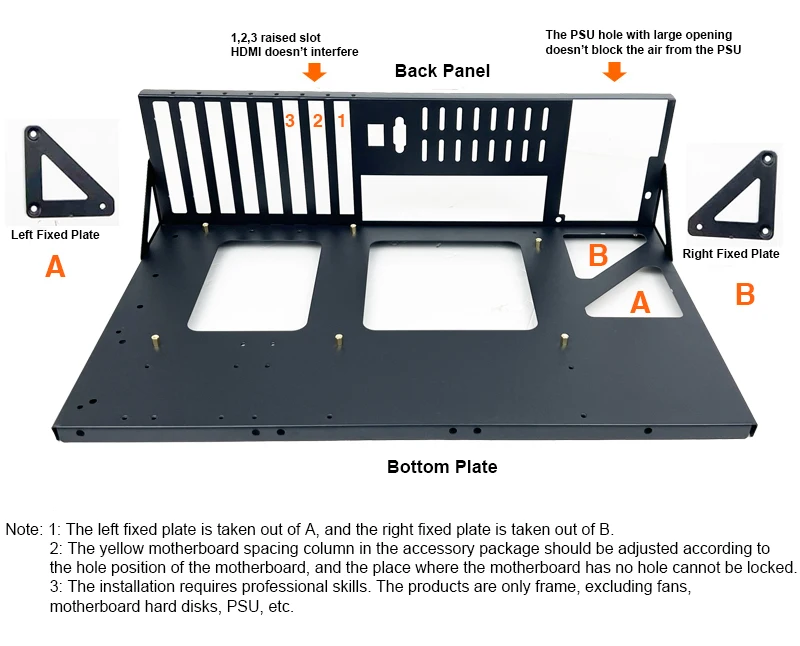 1,2,3 raised slot
HDMI doesn't interfere

The PSU hole with large opening
doesn't block the air from the PSU

Back Panel

3 2 1

Left Fixed Plate

A

B

A

Right Fixed Plate

B

Bottom Plate

Note: 1: The left fixed plate is taken out of A, and the right fixed plate is taken out of B.
2: The yellow motherboard spacing column in the accessory package should be adjusted according to the hole position of the motherboard, and the place where the motherboard has no hole cannot be locked.
3: The installation requires professional skills. The products are only frame, excluding fans, motherboard hard disks, PSU, etc.